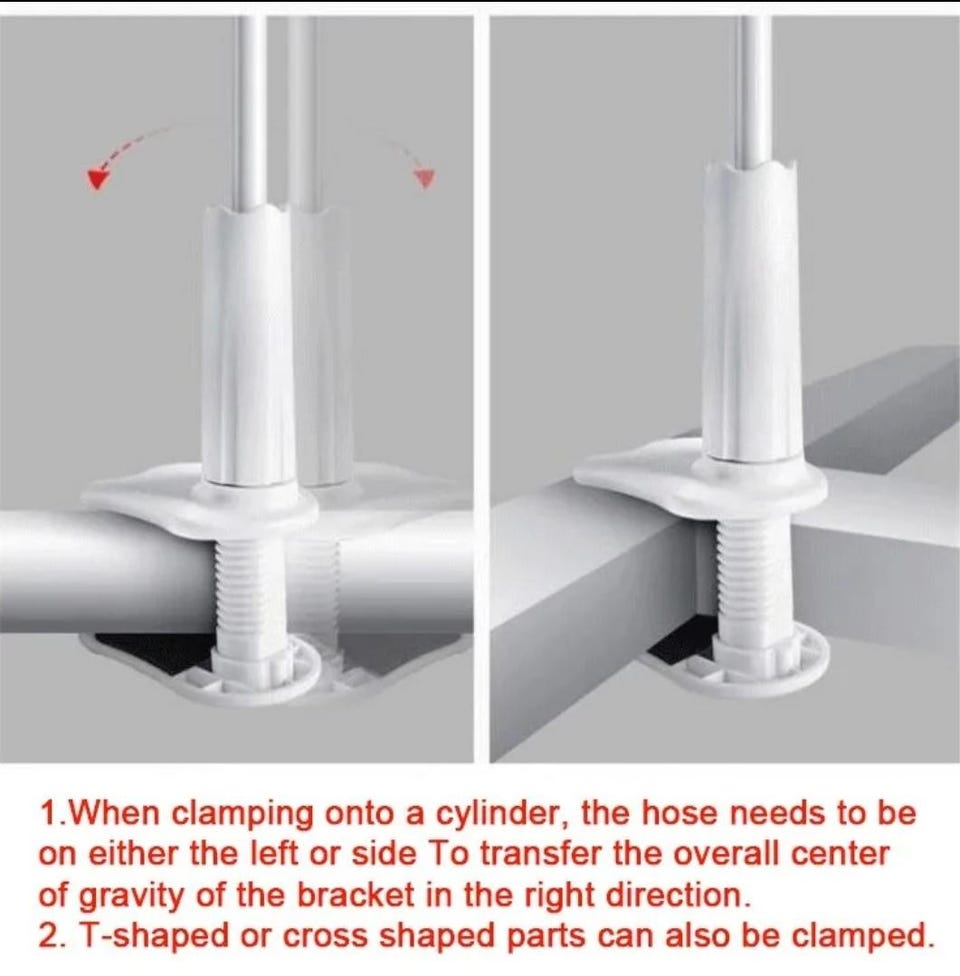 1.When clamping onto a cylinder, the hose needs to be on either the left or side To transfer the overall center of gravity of the bracket in the right direction.
2. T-shaped or cross shaped parts can also be clamped.