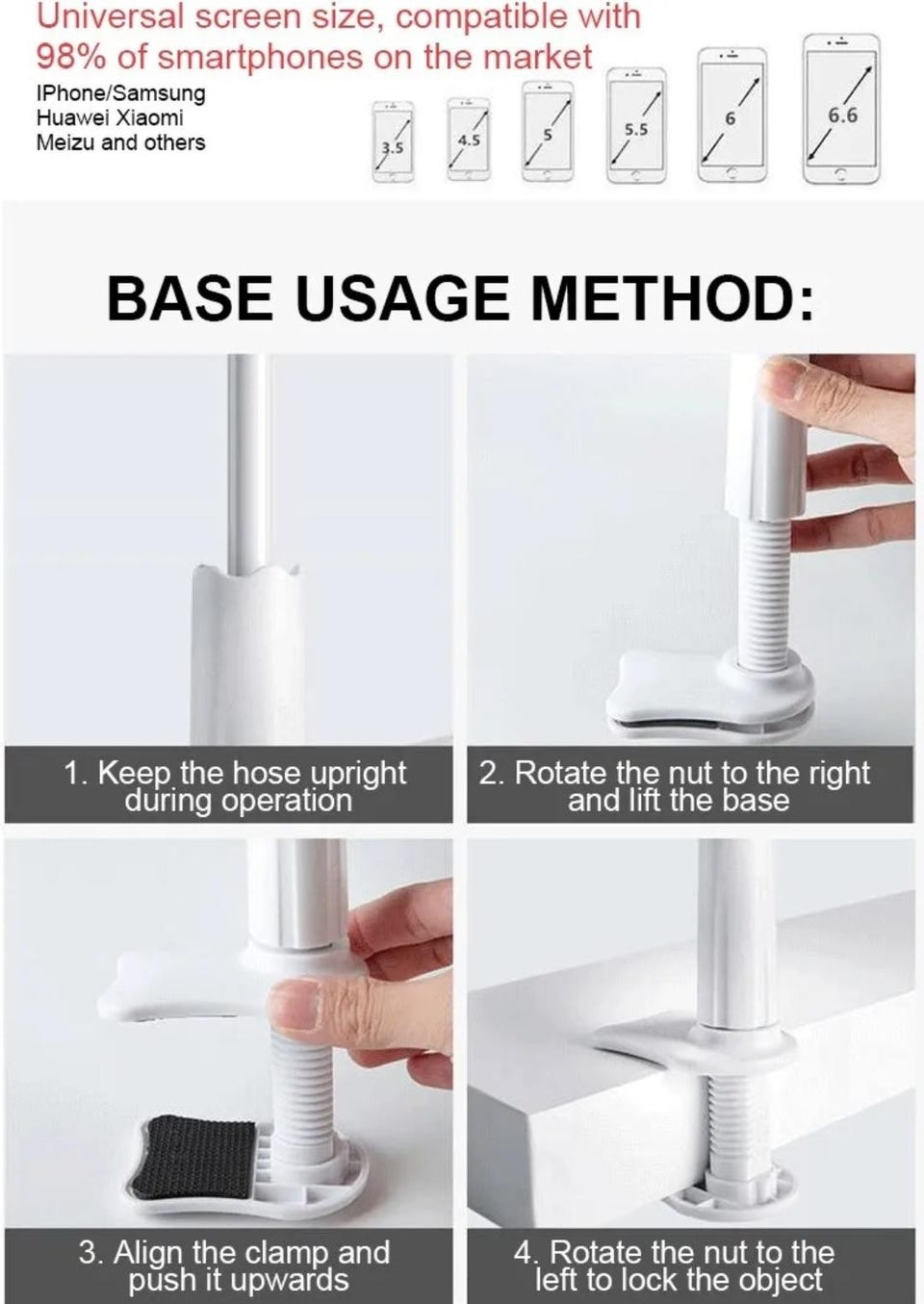 Universal screen size, compatible with 98% of smartphones on the market

IPhone/Samsung
Huawei Xiaomi
Meizu and others

3.5
4.5
5
5.5
6
6.6

BASE USAGE METHOD:

1. Keep the hose upright during operation

2. Rotate the nut to the right and lift the base

3. Align the clamp and push it upwards

4. Rotate the nut to the left to lock the object