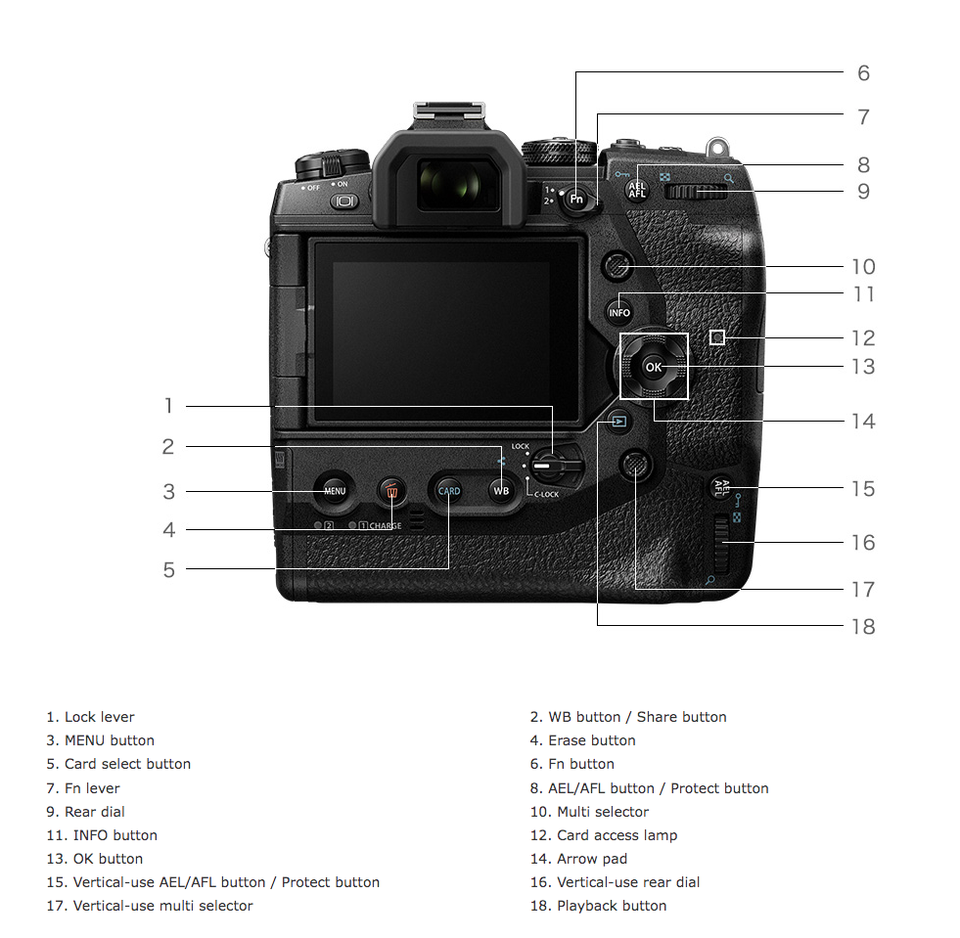 6
7
8
9
10
11
12
13
14
15
16
17
18
1
2
3
4
5

OFF ON
1 2 Fn
AEL AFL
INFO
OK
LOCK
C-LOCK
MENU
CARD
WB
2 1 CHARGE
AEL AFL

1. Lock lever
3. MENU button
5. Card select button
7. Fn lever
9. Rear dial
11. INFO button
13. OK button
15. Vertical-use AEL/AFL button / Protect button
17. Vertical-use multi selector

2. WB button / Share button
4. Erase button
6. Fn button
8. AEL/AFL button / Protect button
10. Multi selector
12. Card access lamp
14. Arrow pad
16. Vertical-use rear dial
18. Playback button