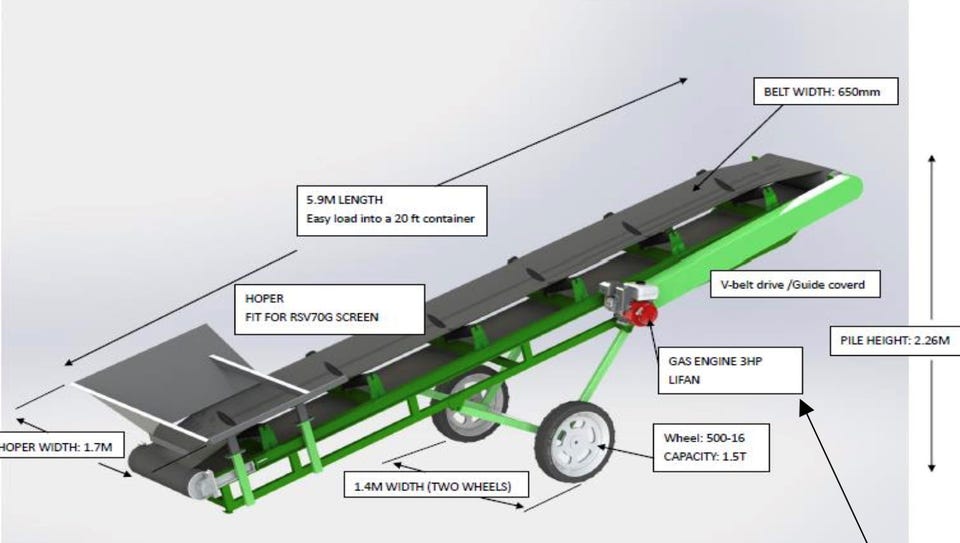 BELT WIDTH: 650mm

5.9M LENGTH
Easy load into a 20 ft container

V-belt drive /Guide coverd

HOPER
FIT FOR RSV70G SCREEN

PILE HEIGHT: 2.26M

GAS ENGINE 3HP
LIFAN

HOPER WIDTH: 1.7M

Wheel: 500-16
CAPACITY: 1.5T

1.4M WIDTH (TWO WHEELS)