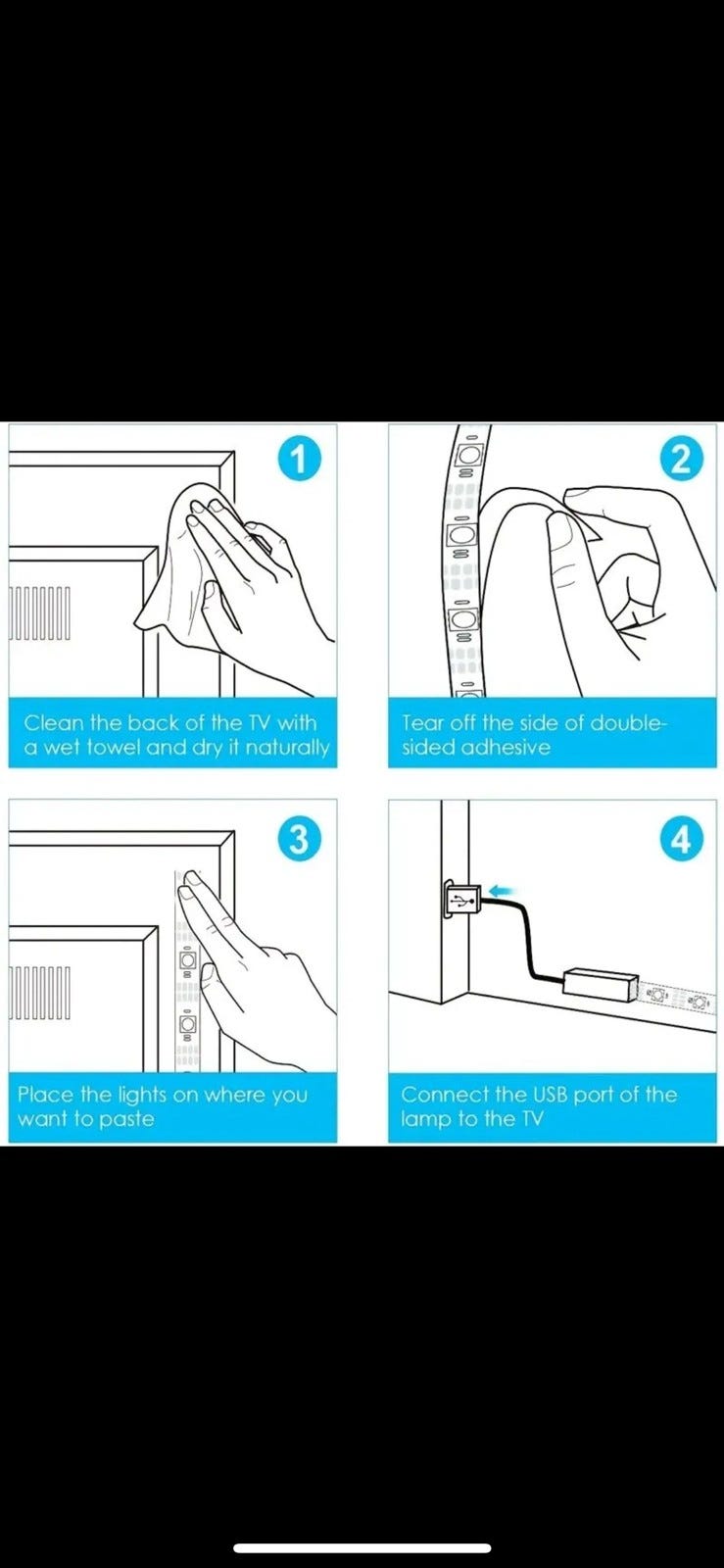 1

Clean the back of the TV with a wet towel and dry it naturally

2

Tear off the side of double-sided adhesive

3

Place the lights on where you want to paste

4

Connect the USB port of the lamp to the TV