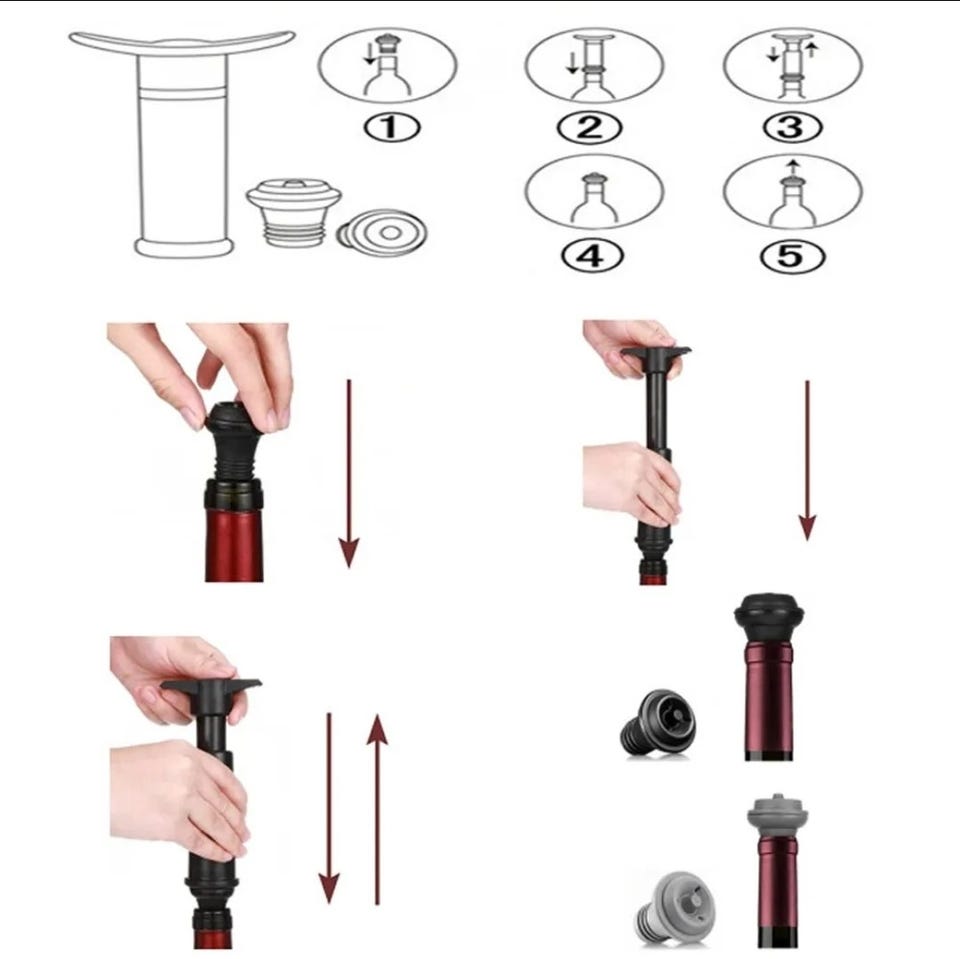 ①
②
③
④
⑤