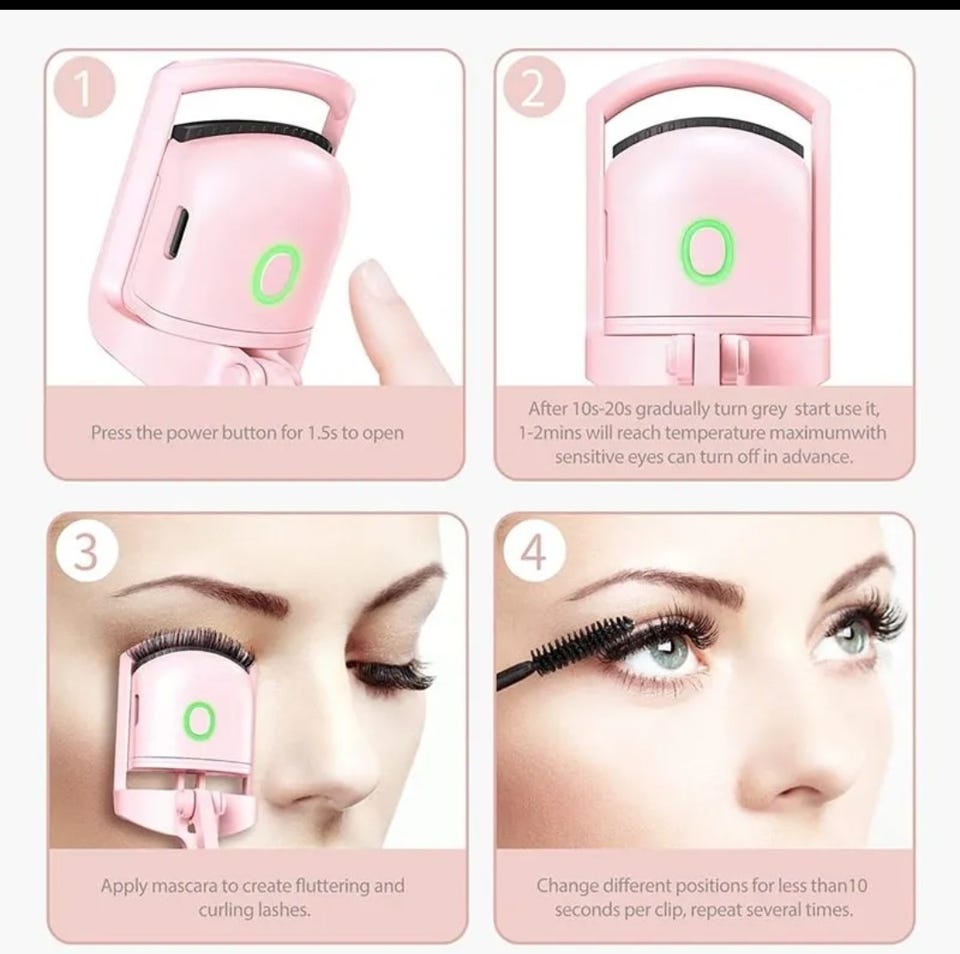 1

Press the power button for 1.5s to open

2

After 10s-20s gradually turn grey start use it, 1-2mins will reach temperature maximumwith sensitive eyes can turn off in advance.

3

Apply mascara to create fluttering and curling lashes.

4

Change different positions for less than10 seconds per clip, repeat several times.