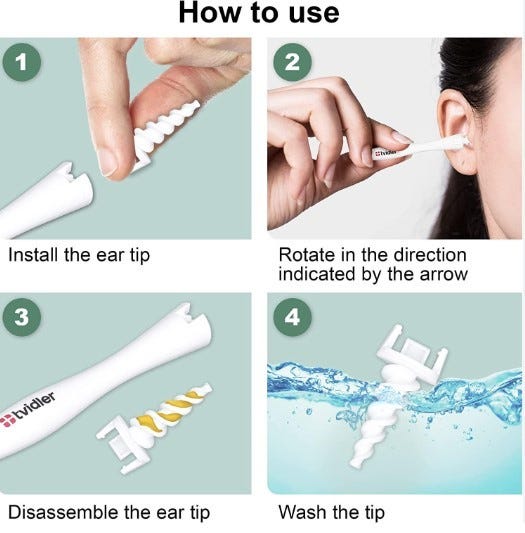 How to use

1

Install the ear tip

2

tvidler

Rotate in the direction indicated by the arrow

3

tvidler

Disassemble the ear tip

4

Wash the tip