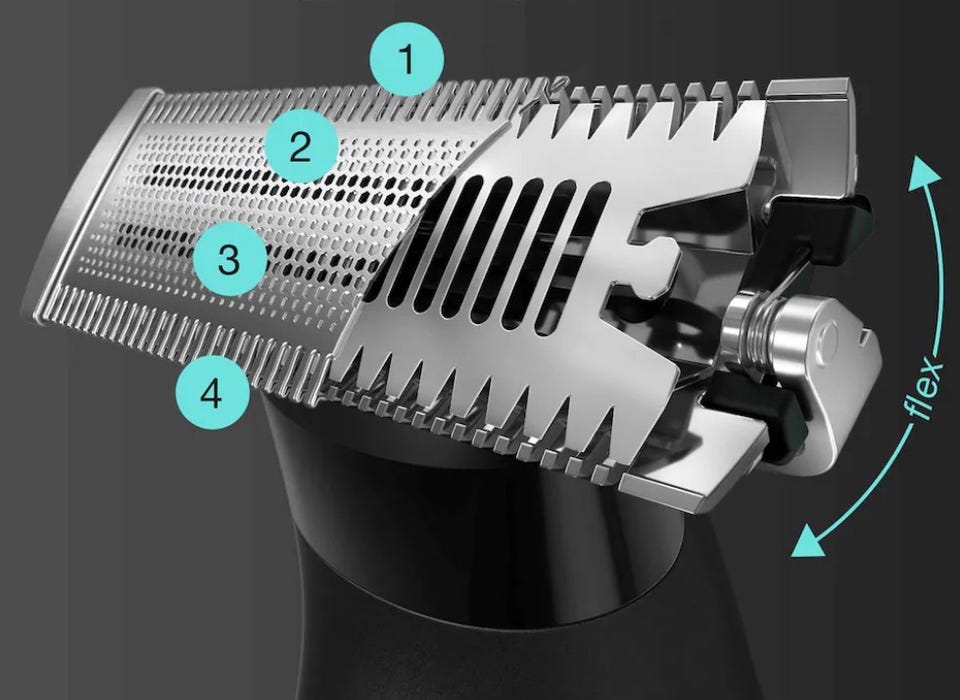 1
2
3
4
flex