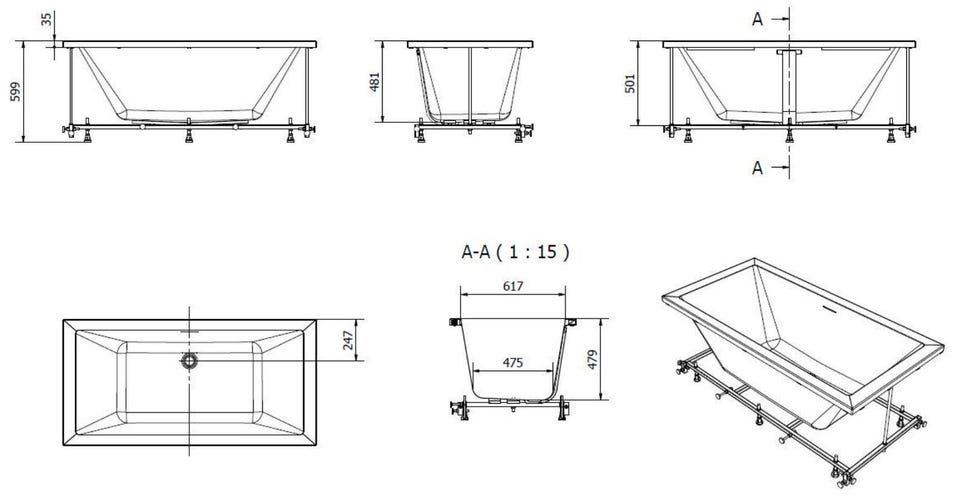 35
599
481
A
501
A

A-A ( 1 : 15 )
617
247
475
479