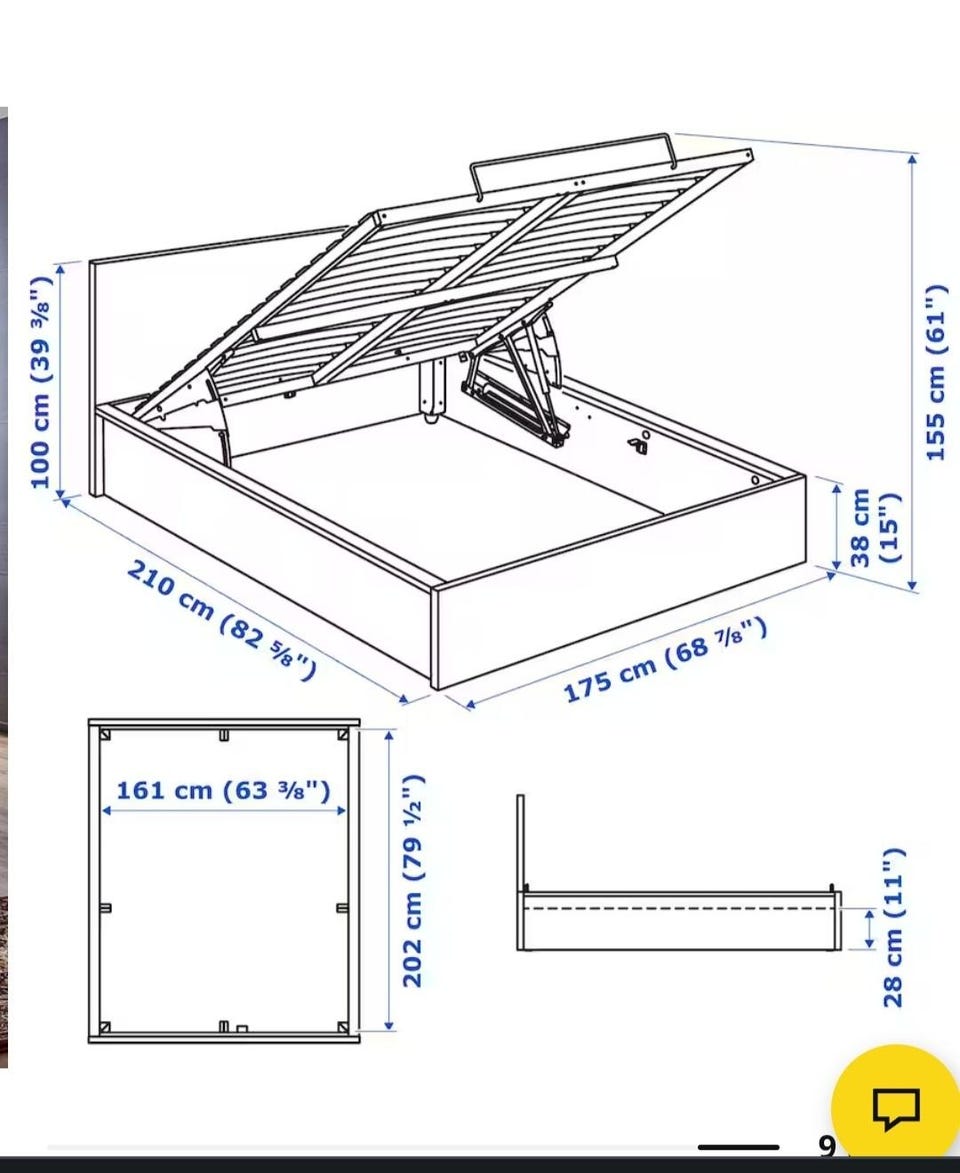 100 cm (39 ⅜")

155 cm (61")

38 cm (15")

210 cm (82 ⅝")

175 cm (68 ⅞")

161 cm (63 ⅜")

202 cm (79 ½")

28 cm (11")

9