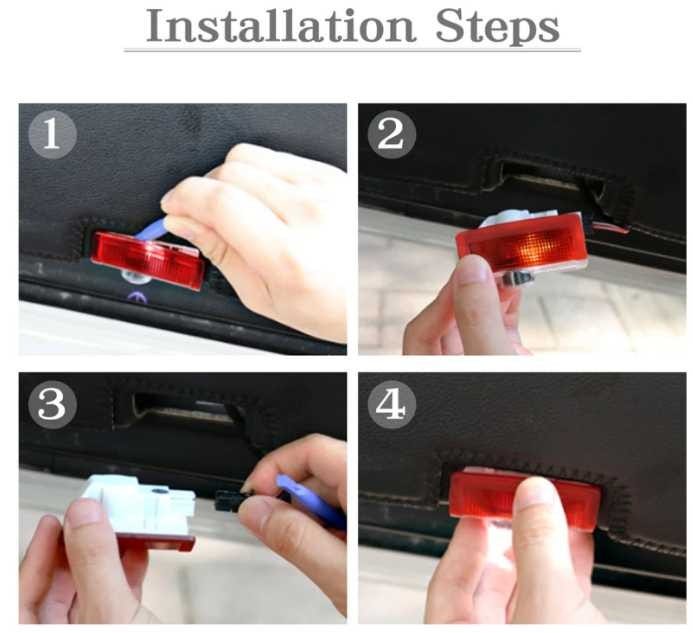 Installation Steps

1

2

3

4