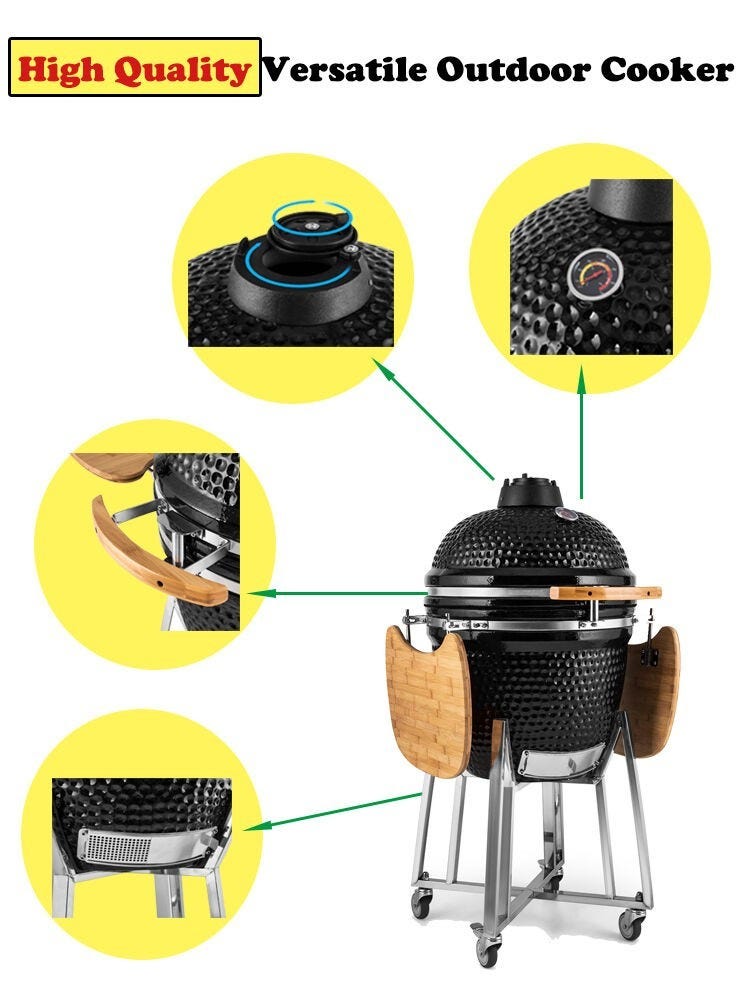 High Quality Versatile Outdoor Cooker