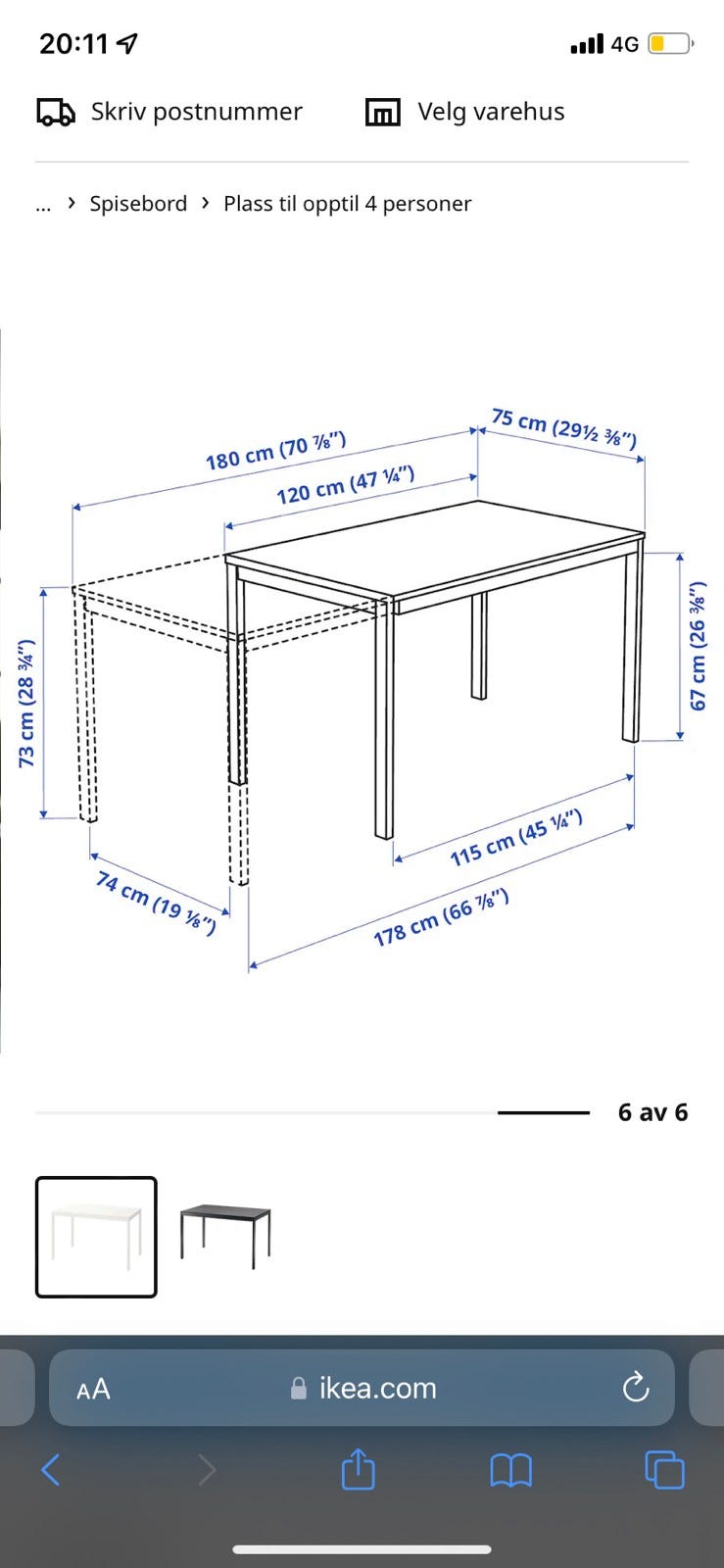 20:11

4G

Skriv postnummer

Velg varehus

... › Spisebord › Plass til opptil 4 personer

180 cm (70 ⅞")

120 cm (47 ¼")

75 cm (29½ ⅜")

73 cm (28 ¾")

67 cm (26 ⅜")

74 cm (19 ⅛")

115 cm (45 ¼")

178 cm (66 ⅞")

6 av 6

AA

ikea.com