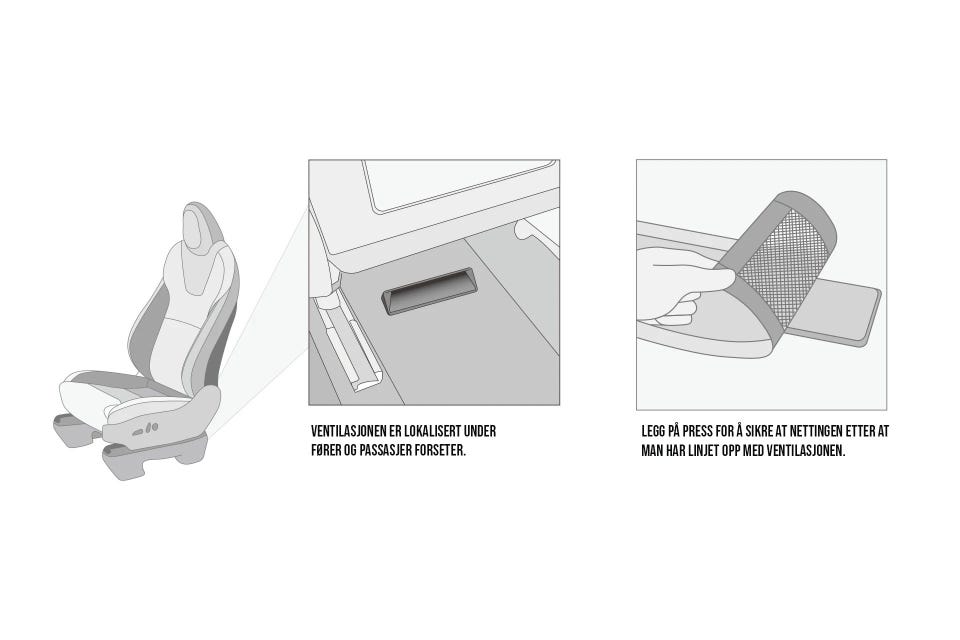 VENTILASJONEN ER LOKALISERT UNDER FØRER OG PASSASJER FORSETER.

LEGG PÅ PRESS FOR Å SIKRE AT NETTINGEN ETTER AT MAN HAR LINJET OPP MED VENTILASJONEN.