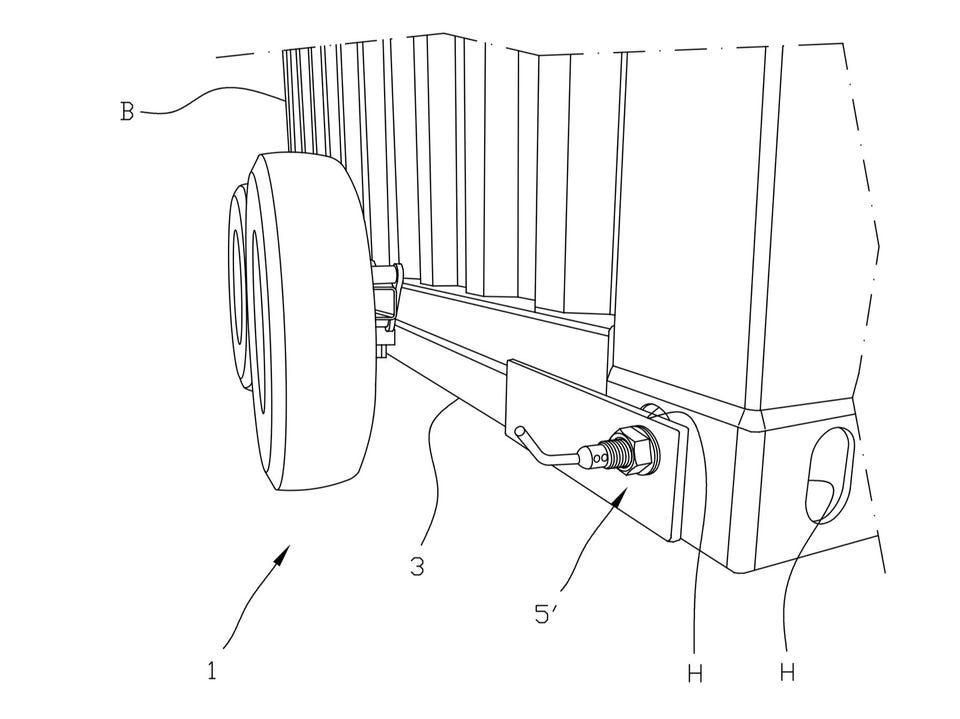 B
3
5'
1
H
H