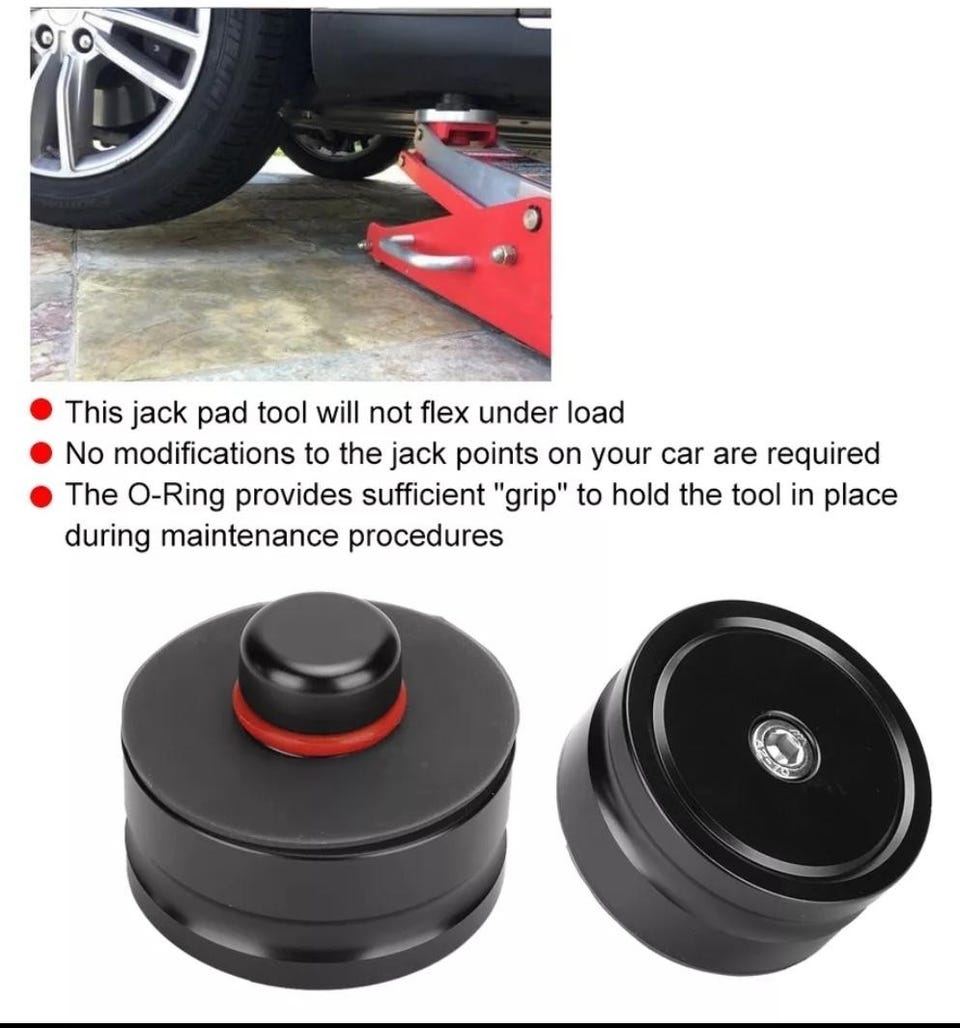 This jack pad tool will not flex under load
No modifications to the jack points on your car are required
The O-Ring provides sufficient "grip" to hold the tool in place during maintenance procedures