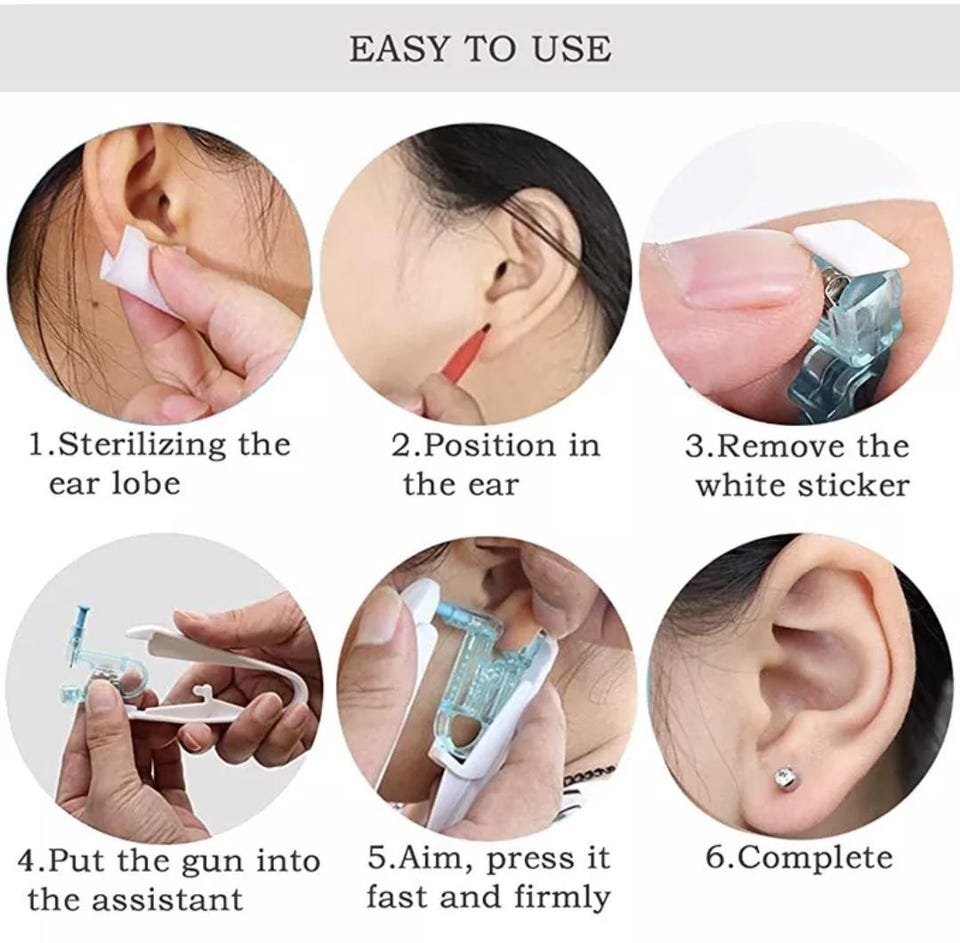 EASY TO USE

1.Sterilizing the ear lobe

2.Position in the ear

3.Remove the white sticker

4.Put the gun into the assistant

5.Aim, press it fast and firmly

6.Complete