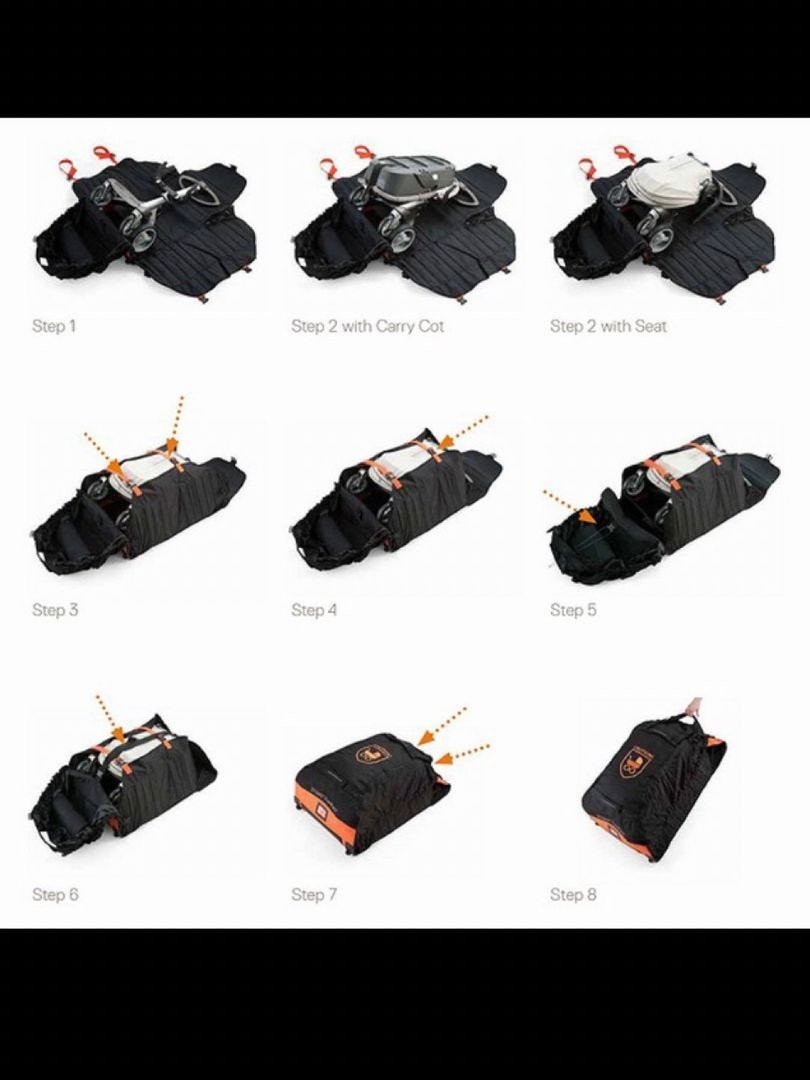 Step 1

Step 2 with Carry Cot

Step 2 with Seat

Step 3

Step 4

Step 5

Step 6

Step 7

Step 8