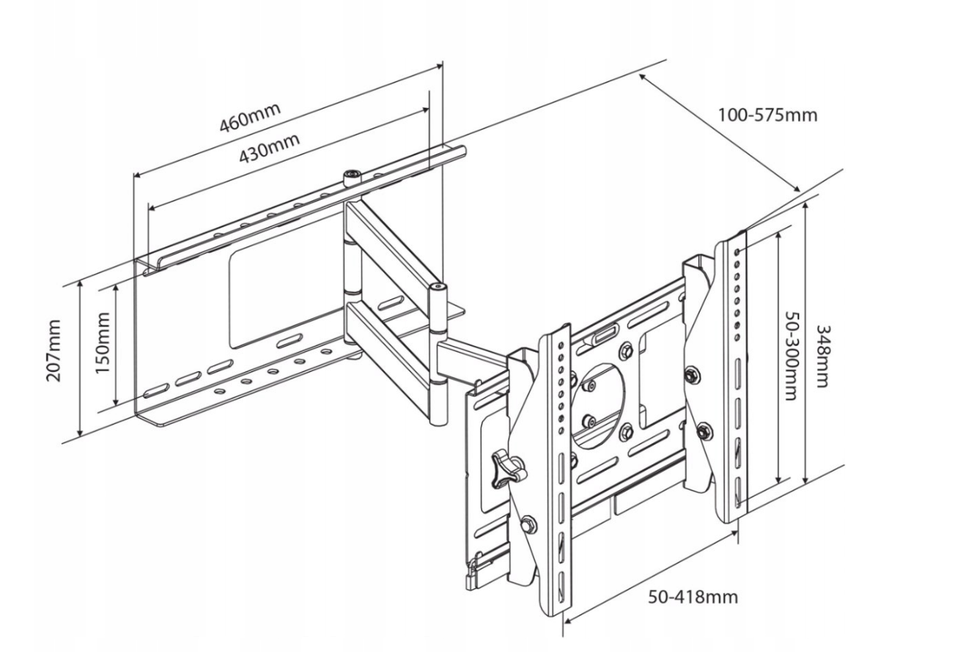 460mm
430mm
100-575mm
207mm
150mm
50-300mm
348mm
50-418mm