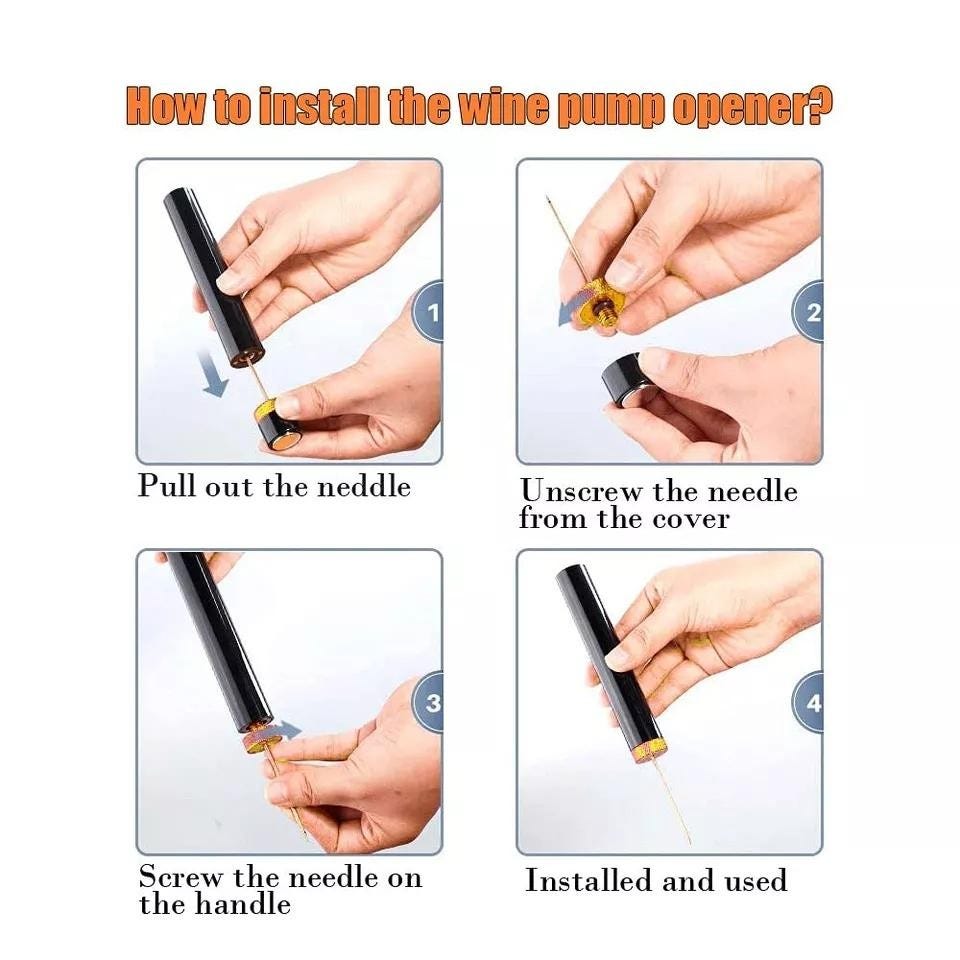 How to install the wine pump opener?

1

Pull out the neddle

2

Unscrew the needle from the cover

3

Screw the needle on the handle

4

Installed and used