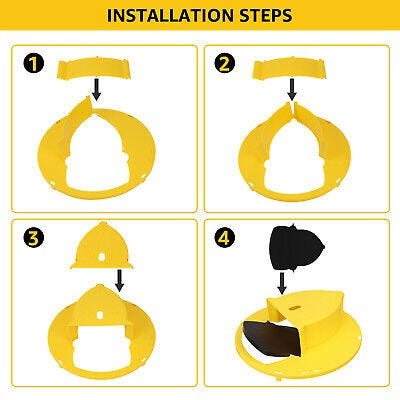 INSTALLATION STEPS

1

2

3

4