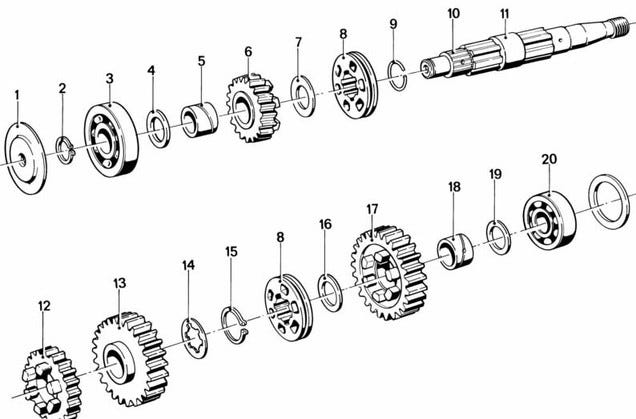 1
2
3
4
5
6
7
8
9
10
11
12
13
14
15
8
16
17
18
19
20