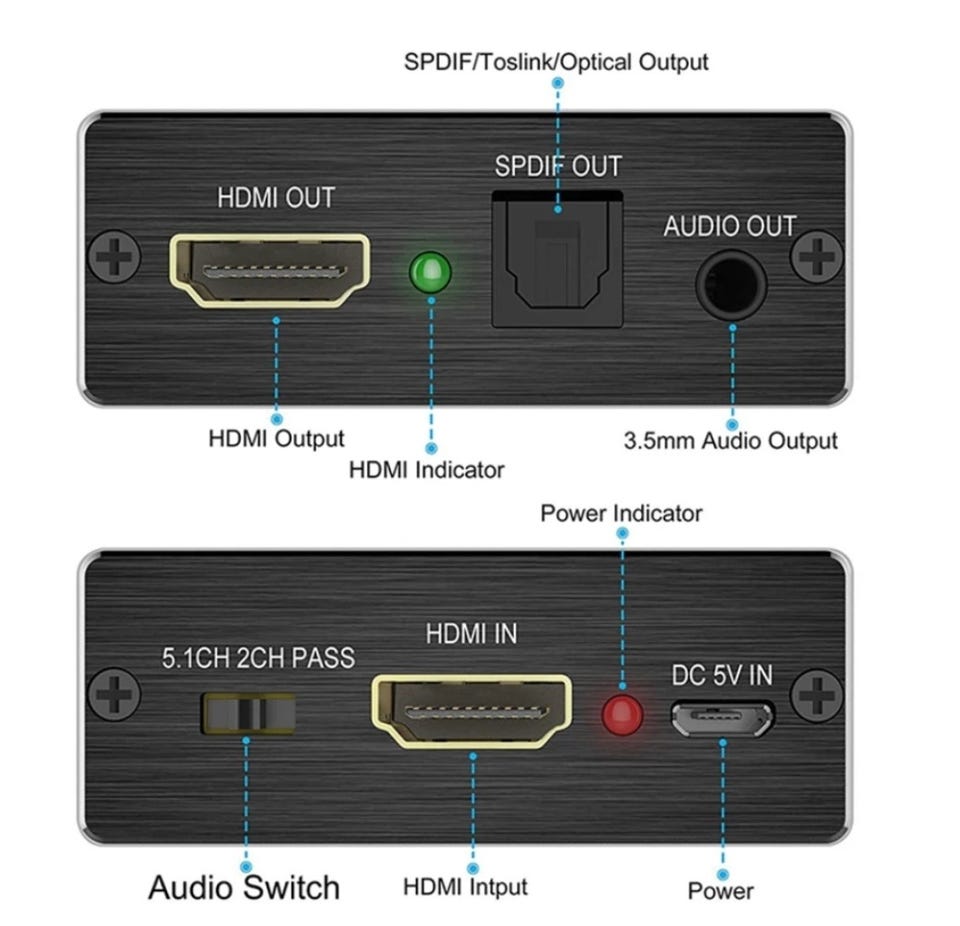 SPDIF/Toslink/Optical Output

HDMI OUT

SPDIF OUT

AUDIO OUT

HDMI Output

HDMI Indicator

3.5mm Audio Output

Power Indicator

5.1CH 2CH PASS

HDMI IN

DC 5V IN

Audio Switch

HDMI Intput

Power