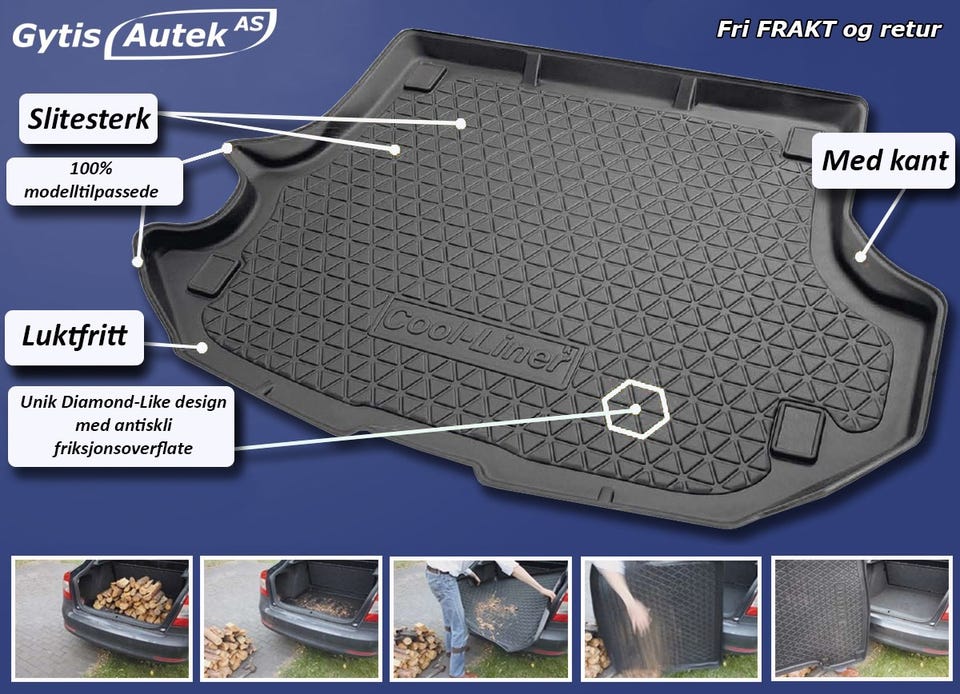 Gytis Autek AS

Fri FRAKT og retur

Slitesterk

100% modelltilpassede

Med kant

Luktfritt

Cool-Liner

Unik Diamond-Like design med antiskli friksjonsoverflate