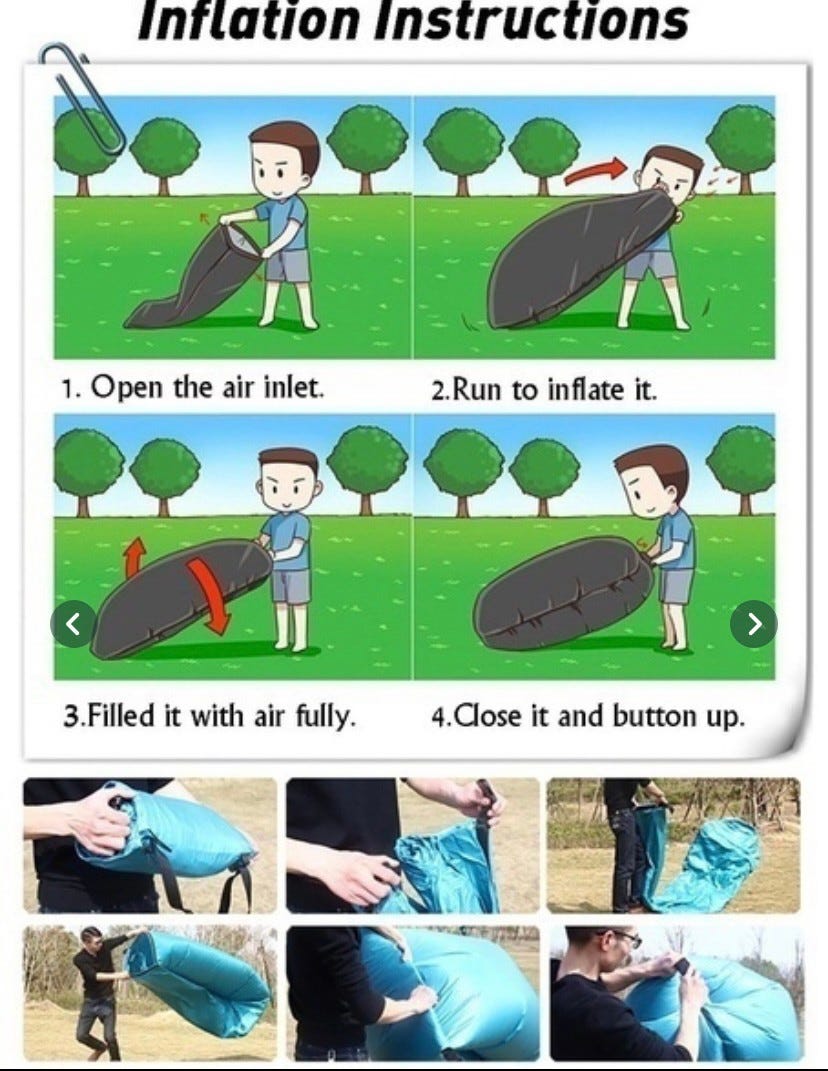 Inflation Instructions

1. Open the air inlet.

2.Run to inflate it.

3.Filled it with air fully.

4.Close it and button up.