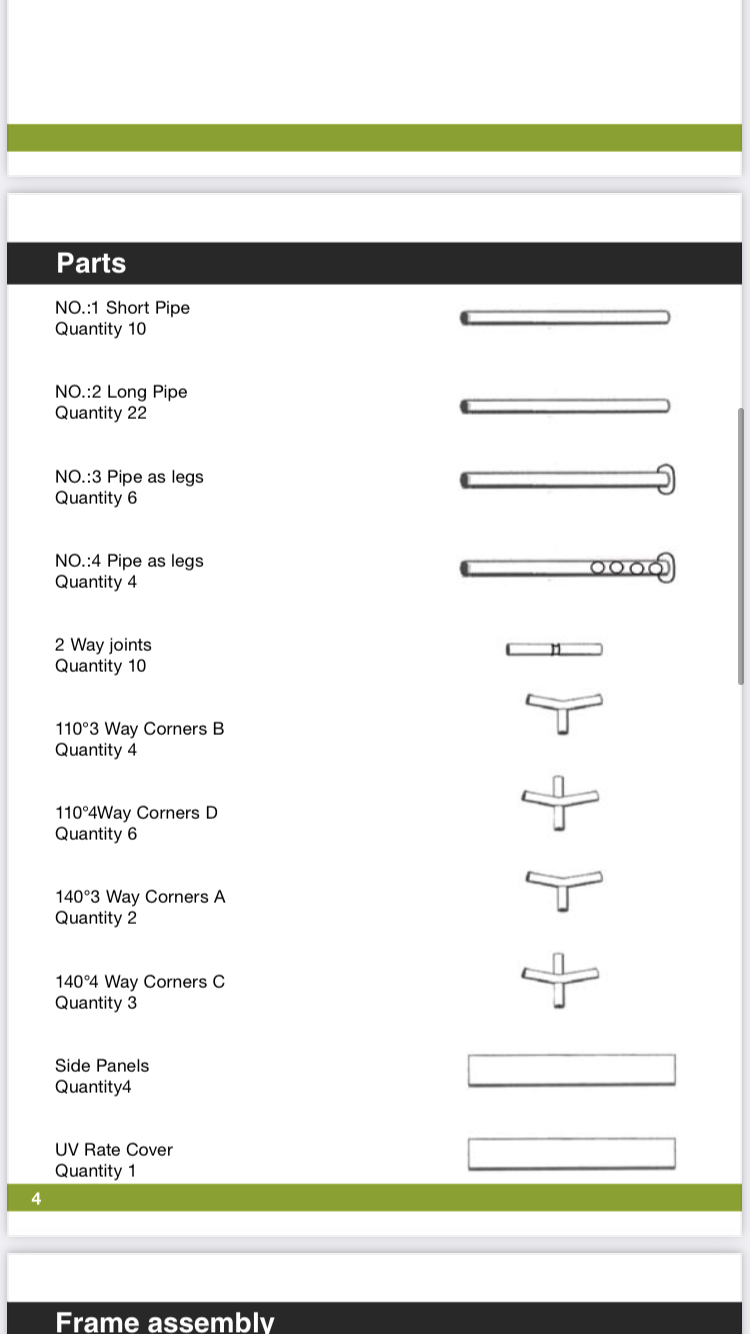 Parts

NO.:1 Short Pipe
Quantity 10

NO.:2 Long Pipe
Quantity 22

NO.:3 Pipe as legs
Quantity 6

NO.:4 Pipe as legs
Quantity 4

2 Way joints
Quantity 10

110°3 Way Corners B
Quantity 4

110°4Way Corners D
Quantity 6

140°3 Way Corners A
Quantity 2

140°4 Way Corners C
Quantity 3

Side Panels
Quantity4

UV Rate Cover
Quantity 1

4

Frame assembly