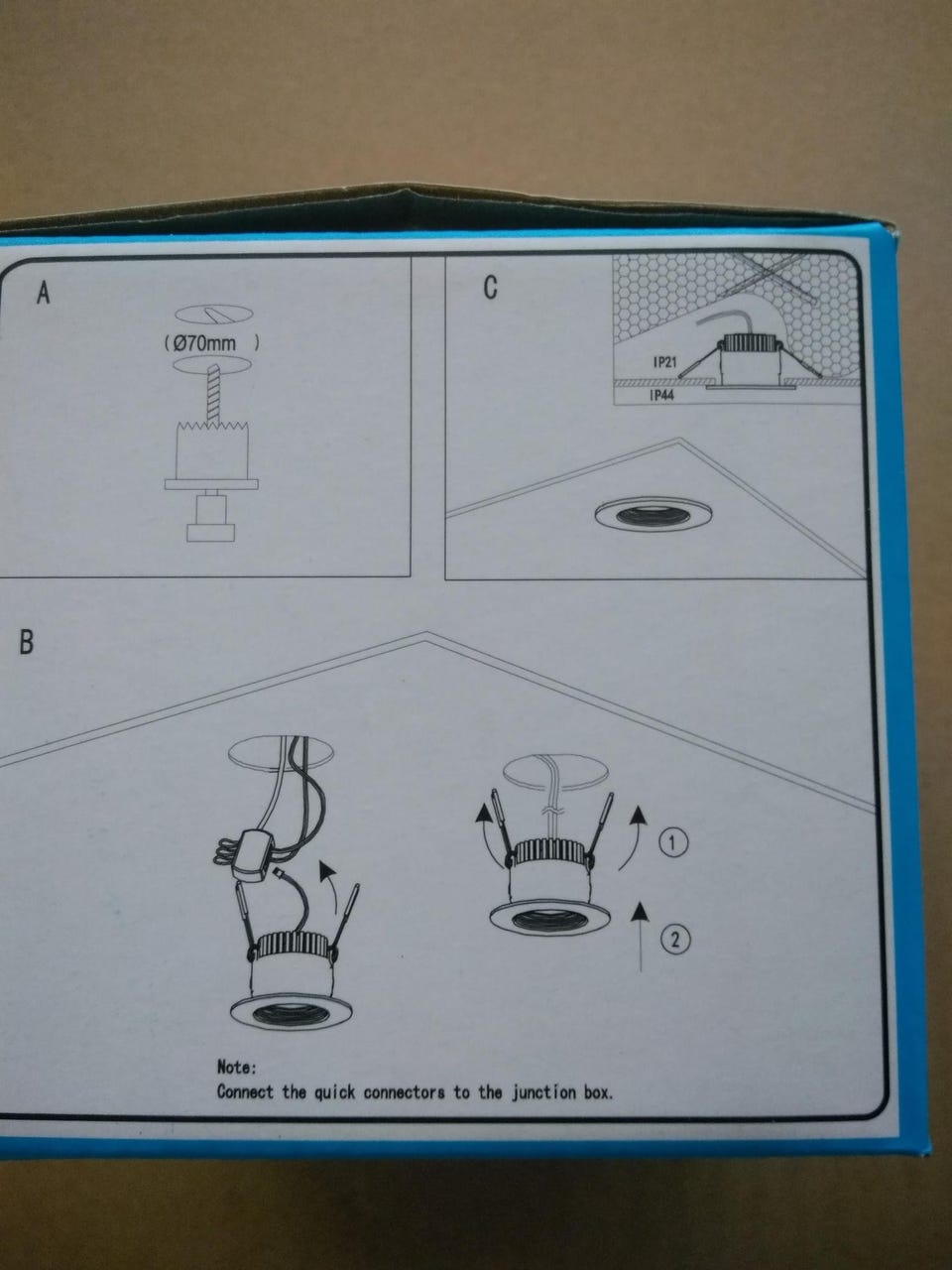 A

(Ø70mm )

C

IP21

IP44

B

1

2

Note:
Connect the quick connectors to the junction box.