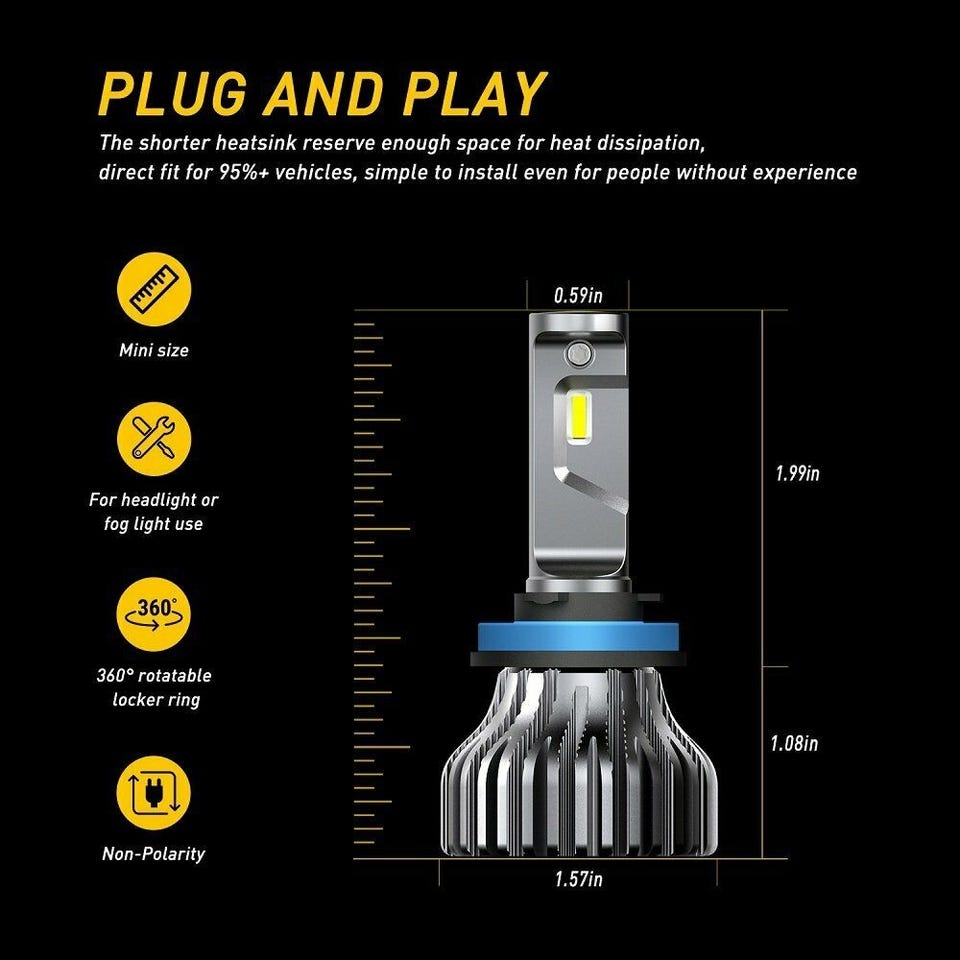 PLUG AND PLAY
The shorter heatsink reserve enough space for heat dissipation, direct fit for 95%+ vehicles, simple to install even for people without experience

Mini size

For headlight or fog light use

360°

360° rotatable locker ring

Non-Polarity

0.59in

1.99in

1.08in

1.57in