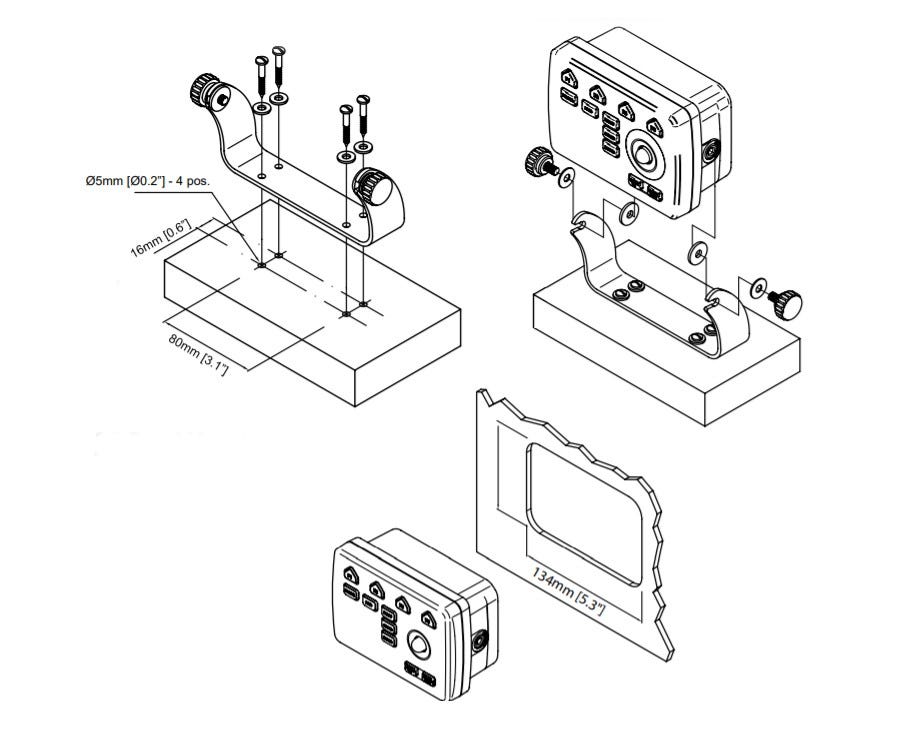 Ø5mm [Ø0.2"] - 4 pos.

16mm [0.6"]

80mm [3.1"]

134mm [5.3"]