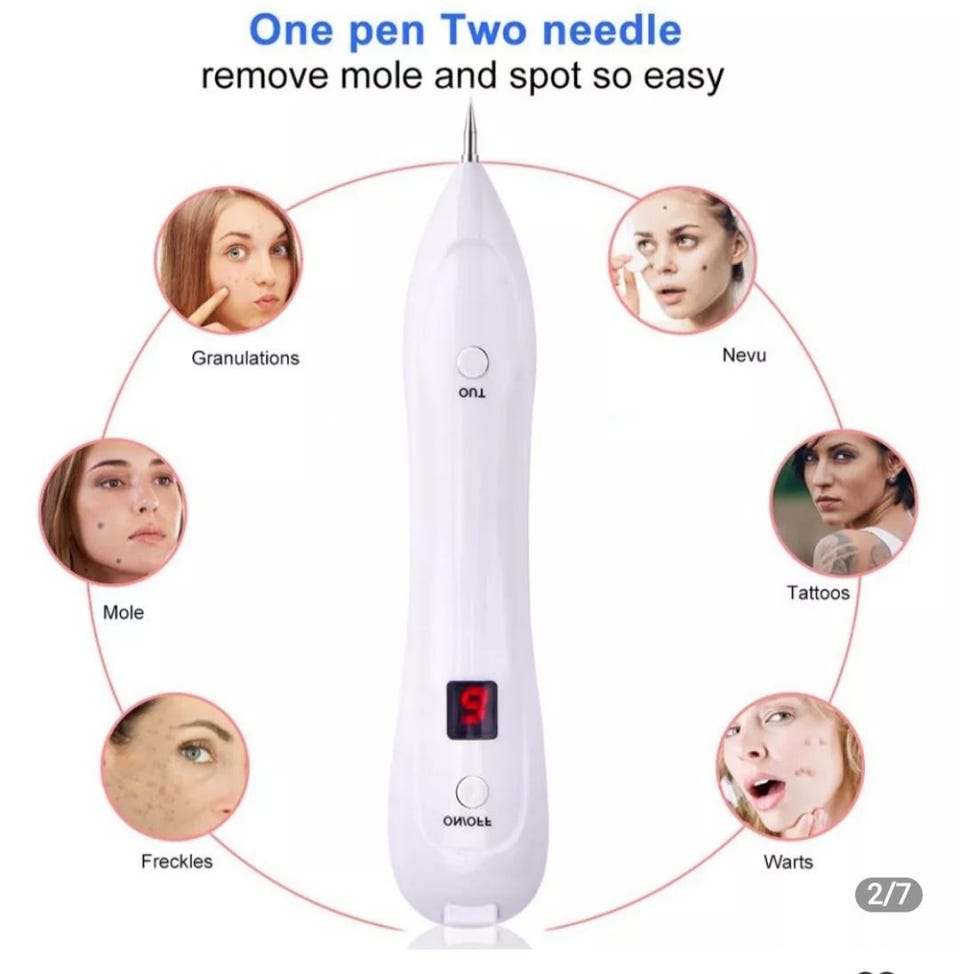 One pen Two needle
remove mole and spot so easy

Granulations

Nevu

OUT

Mole

Tattoos

9

ON/OFF

Freckles

Warts

2/7