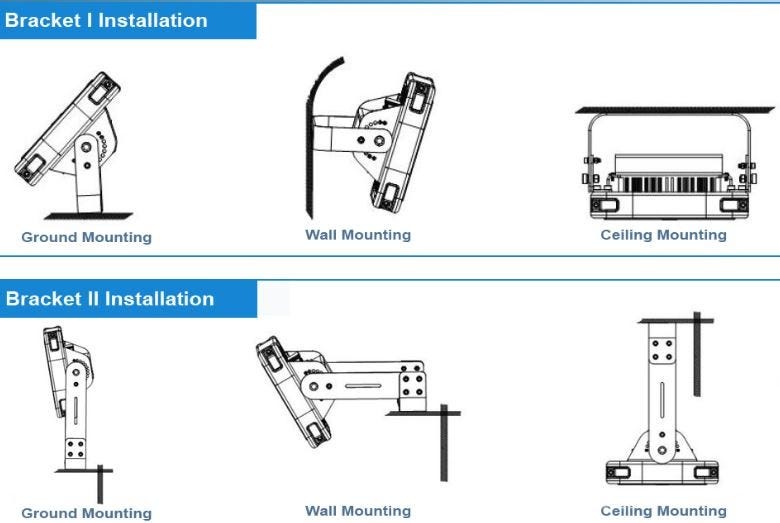 Bracket I Installation

Ground Mounting

Wall Mounting

Ceiling Mounting

Bracket II Installation

Ground Mounting

Wall Mounting

Ceiling Mounting