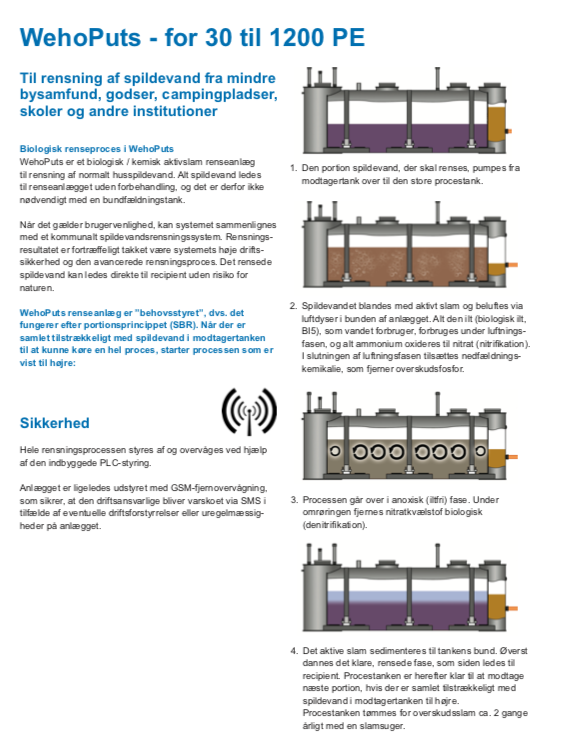 WehoPuts - for 30 til 1200 PE

Til rensning af spildevand fra mindre bysamfund, godser, campingpladser, skoler og andre institutioner

Biologisk renseproces i WehoPuts
WehoPuts er et biologisk / kemisk aktivslam renseanlæg til rensning af normalt husspildevand. Alt spildevand ledes til renseanlægget uden forbehandling, og det er derfor ikke nødvendigt med en bundfældningstank.

Når det gælder brugervenlighed, kan systemet sammenlignes med et kommunalt spildevandsrensningssystem. Rensningsresultatet er fortræffeligt takket være systemets høje driftssikkerhed og den avancerede rensningsproces. Det rensede spildevand kan ledes direkte til recipient uden risiko for naturen.

WehoPuts renseanlæg er "behovsstyret", dvs. det fungerer efter portionsprincippet (SBR). Når der er samlet tilstrækkeligt med spildevand i modtagertanken til at kunne køre en hel proces, starter processen som er vist til højre:

Sikkerhed

Hele rensningsprocessen styres af og overvåges ved hjælp af den indbyggede PLC-styring.

Anlægget er ligeledes udstyret med GSM-fjernovervågning, som sikrer, at den driftsansvarlige bliver varskoet via SMS i tilfælde af eventuelle driftsforstyrrelser eller uregelmæssigheder på anlægget.

1. Den portion spildevand, der skal renses, pumpes fra modtagertank over til den store procestank.

2. Spildevandet blandes med aktivt slam og beluftes via luftdyser i bunden af anlægget. Alt den ilt (biologisk ilt, BI5), som vandet forbruger, forbruges under luftningsfasen, og alt ammonium oxideres til nitrat (nitrifikation). I slutningen af luftningsfasen tilsættes nedfældningskemikalie, som fjerner overskudsfosfor.

3. Processen går over i anoxisk (iltfri) fase. Under omrøringen fjernes nitratkvælstof biologisk (denitrifikation).

4. Det aktive slam sedimenteres til tankens bund. Øverst dannes det klare, rensede fase, som siden ledes til recipient. Procestanken er herefter klar til at modtage næste portion, hvis der er samlet tilstrækkeligt med spildevand i modtagertanken til højre.
Procestanken tømmes for overskudsslam ca. 2 gange årligt med en slamsuger.