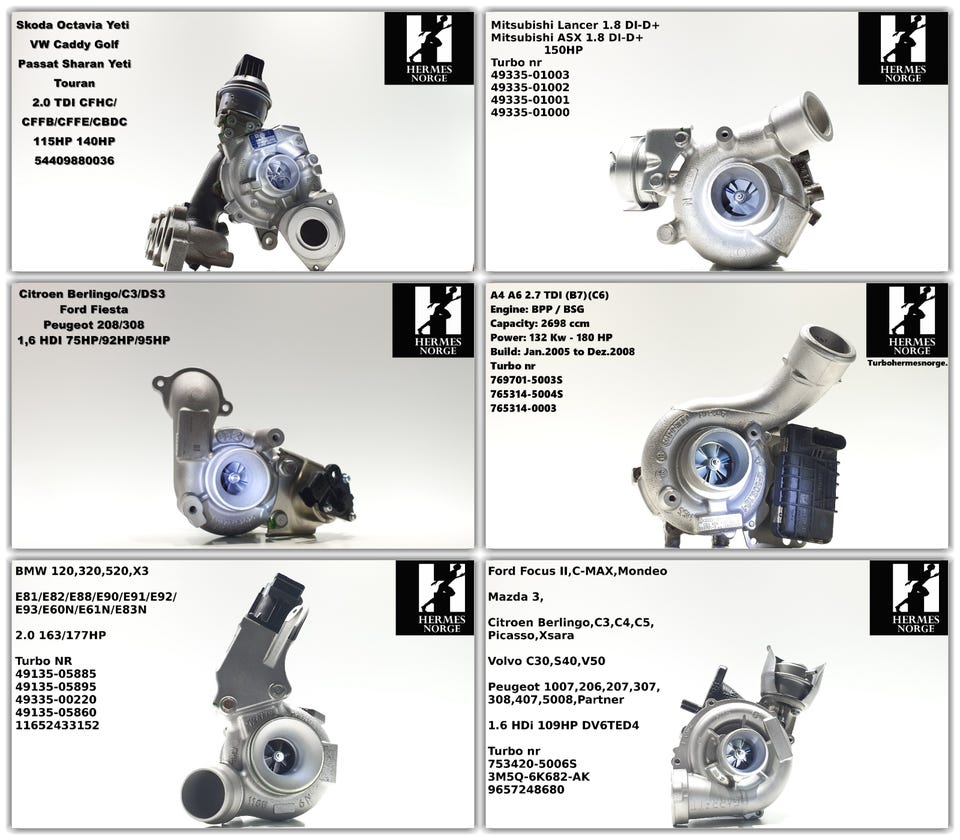 Skoda Octavia Yeti
VW Caddy Golf
Passat Sharan Yeti
Touran
2.0 TDI CFHC/
CFFB/CFFE/CBDC
115HP 140HP
54409880036

HERMES NORGE

Mitsubishi Lancer 1.8 DI-D+
Mitsubishi ASX 1.8 DI-D+
150HP
Turbo nr
49335-01003
49335-01002
49335-01001
49335-01000

HERMES NORGE

Citroen Berlingo/C3/DS3
Ford Fiesta
Peugeot 208/308
1,6 HDI 75HP/92HP/95HP

HERMES NORGE

A4 A6 2.7 TDI (B7)(C6)
Engine: BPP / BSG
Capacity: 2698 ccm
Power: 132 Kw - 180 HP
Build: Jan.2005 to Dez.2008
Turbo nr
769701-5003S
765314-5004S
765314-0003

HERMES NORGE
Turbohermesnorge.

BMW 120,320,520,X3

E81/E82/E88/E90/E91/E92/
E93/E60N/E61N/E83N

2.0 163/177HP

Turbo NR
49135-05885
49135-05895
49335-00220
49135-05860
11652433152

HERMES NORGE

Ford Focus II,C-MAX,Mondeo

Mazda 3,

Citroen Berlingo,C3,C4,C5,
Picasso,Xsara

Volvo C30,S40,V50

Peugeot 1007,206,207,307,
308,407,5008,Partner

1.6 HDi 109HP DV6TED4

Turbo nr
753420-5006S
3M5Q-6K682-AK
9657248680

HERMES NORGE