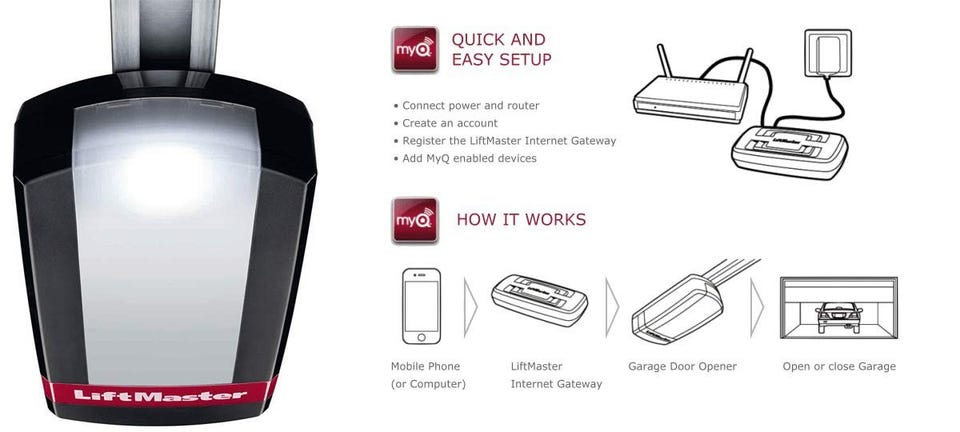 LiftMaster

myQ

QUICK AND EASY SETUP

• Connect power and router
• Create an account
• Register the LiftMaster Internet Gateway
• Add MyQ enabled devices

LiftMaster

myQ

HOW IT WORKS

Mobile Phone (or Computer)

LiftMaster Internet Gateway

Garage Door Opener

Open or close Garage