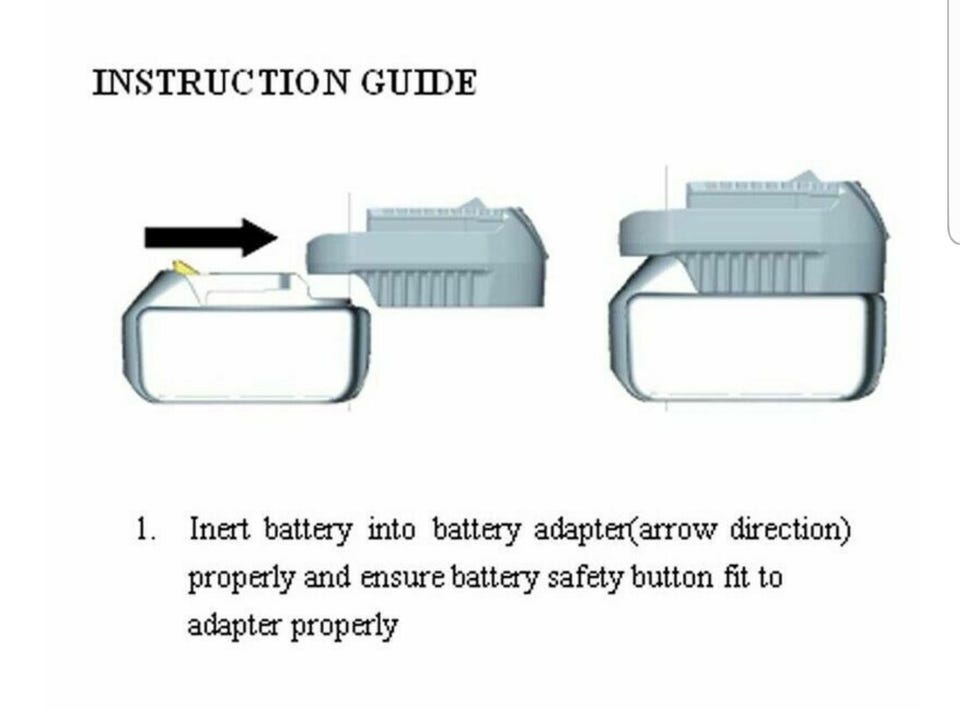 INSTRUCTION GUIDE

1. Inert battery into battery adapter(arrow direction) properly and ensure battery safety button fit to adapter properly