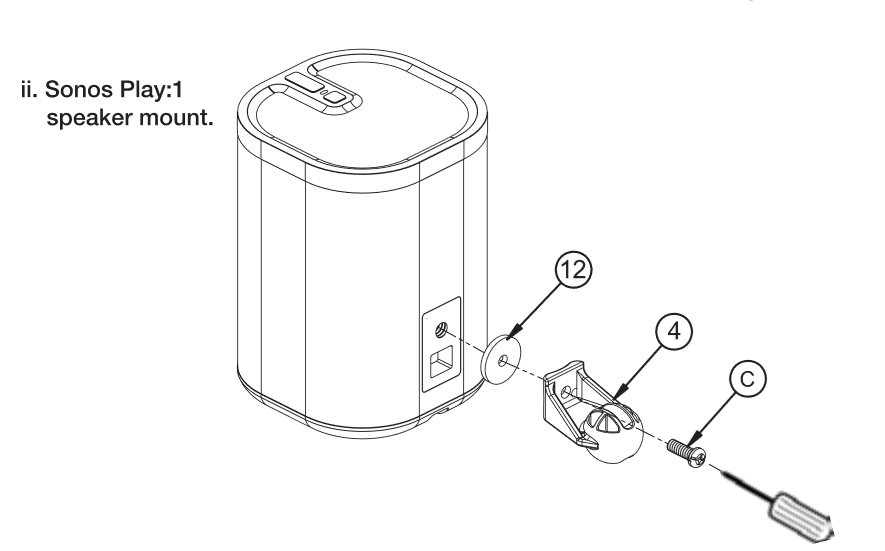 ii. Sonos Play:1 speaker mount.

12

4

C