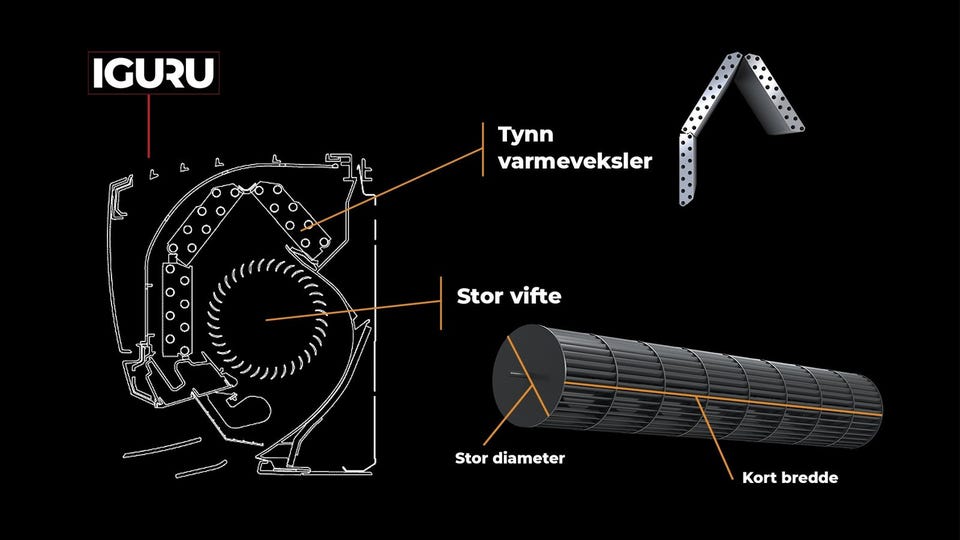 IGURU

Tynn varmeveksler

Stor vifte

Stor diameter

Kort bredde