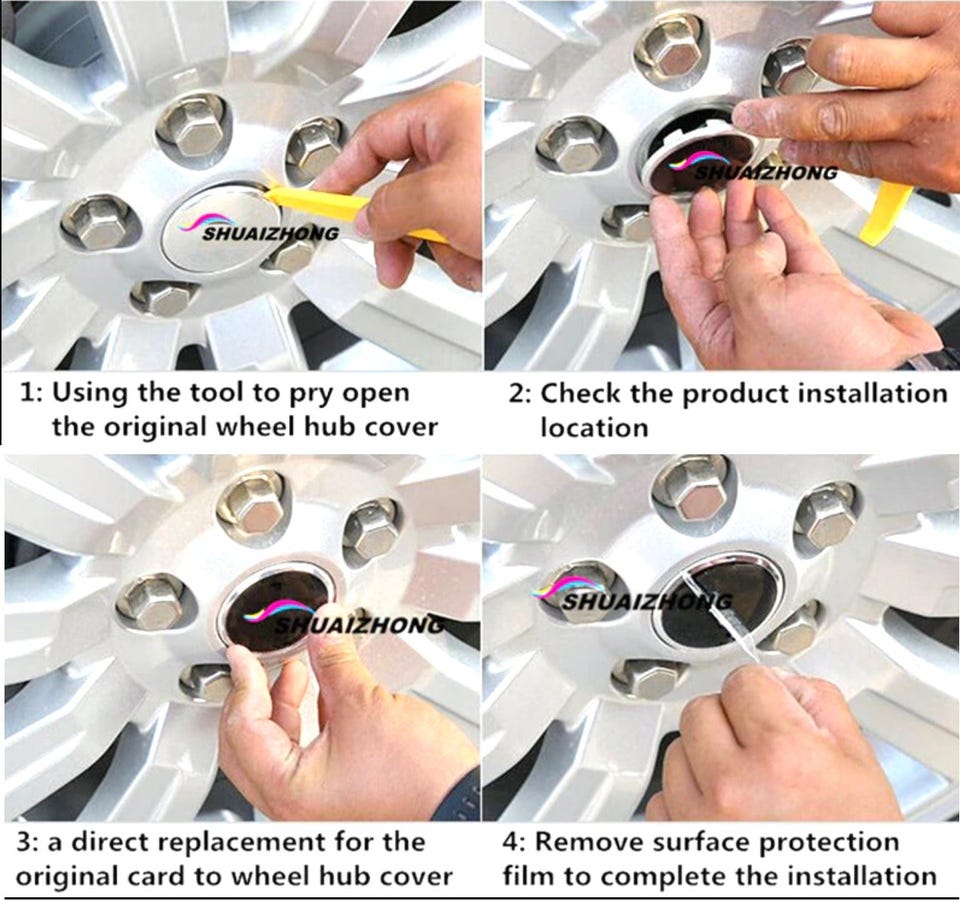 SHUAIZHONG

1: Using the tool to pry open the original wheel hub cover

SHUAIZHONG

2: Check the product installation location

SHUAIZHONG

3: a direct replacement for the original card to wheel hub cover

SHUAIZHONG

4: Remove surface protection film to complete the installation