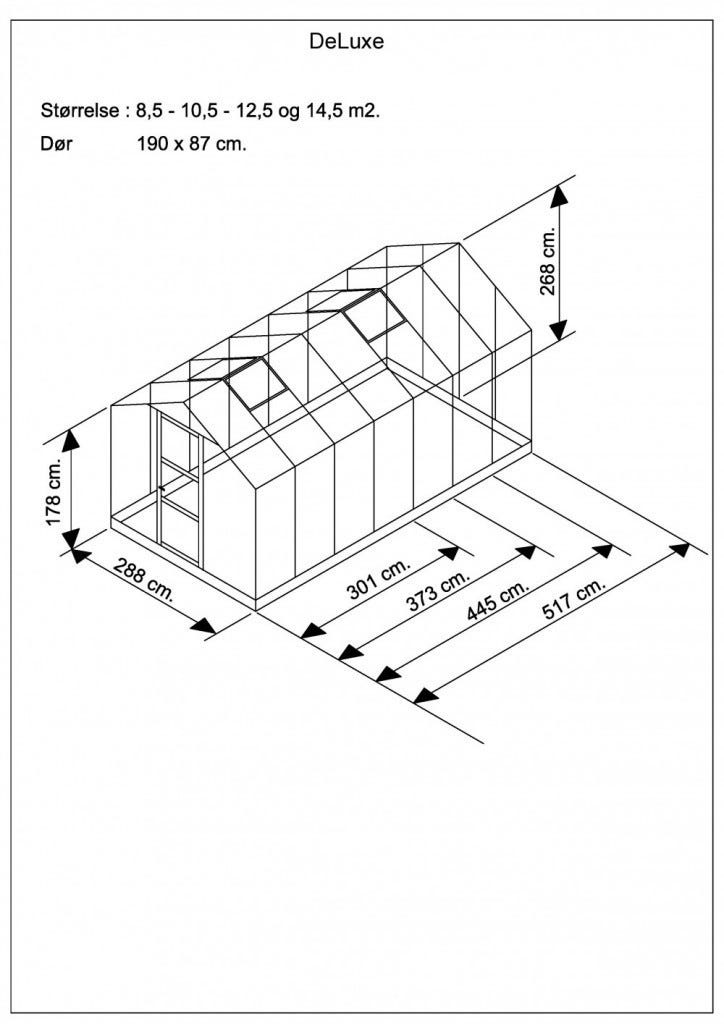 DeLuxe

Størrelse : 8,5 - 10,5 - 12,5 og 14,5 m2.
Dør 190 x 87 cm.

268 cm.

178 cm.

288 cm.

301 cm.

373 cm.

445 cm.

517 cm.