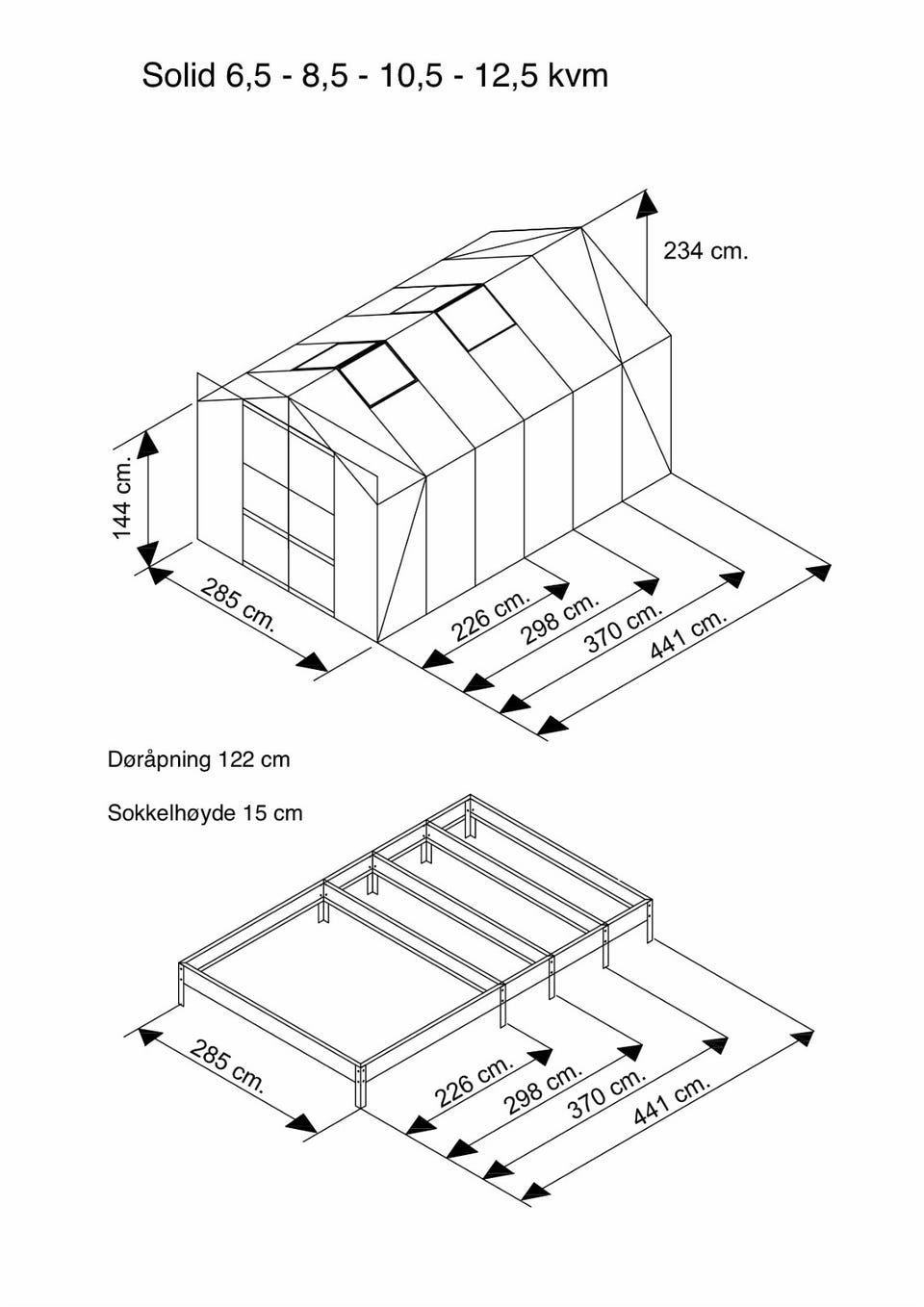 Solid 6,5 - 8,5 - 10,5 - 12,5 kvm

234 cm.

144 cm.

285 cm.

226 cm.

298 cm.

370 cm.

441 cm.

Døråpning 122 cm

Sokkelhøyde 15 cm

285 cm.

226 cm.

298 cm.

370 cm.

441 cm.