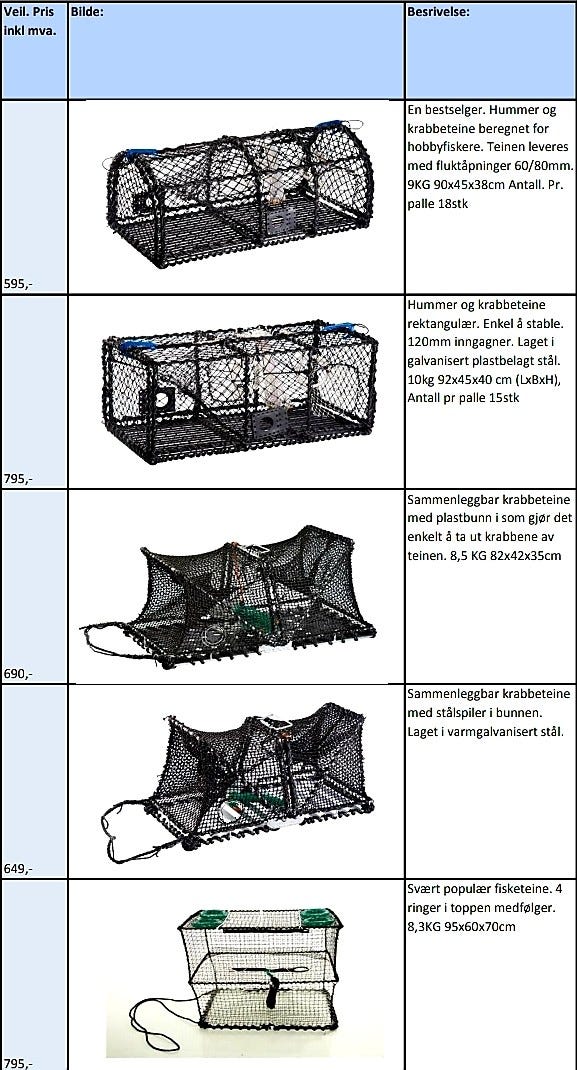 | Veil. Pris inkl mva. | Bilde: | Besrivelse: |
|---|---|---|
| 595,- | | En bestselger. Hummer og krabbeteine beregnet for hobbyfiskere. Teinen leveres med fluktåpninger 60/80mm. 9KG 90x45x38cm Antall. Pr. palle 18stk |
| 795,- | | Hummer og krabbeteine rektangulær. Enkel å stable. 120mm inngagner. Laget i galvanisert plastbelagt stål. 10kg 92x45x40 cm (LxBxH), Antall pr palle 15stk |
| 690,- | | Sammenleggbar krabbeteine med plastbunn i som gjør det enkelt å ta ut krabbene av teinen. 8,5 KG 82x42x35cm |
| 649,- | | Sammenleggbar krabbeteine med stålspiler i bunnen. Laget i varmgalvanisert stål. |
| 795,- | | Svært populær fisketeine. 4 ringer i toppen medfølger. 8,3KG 95x60x70cm |