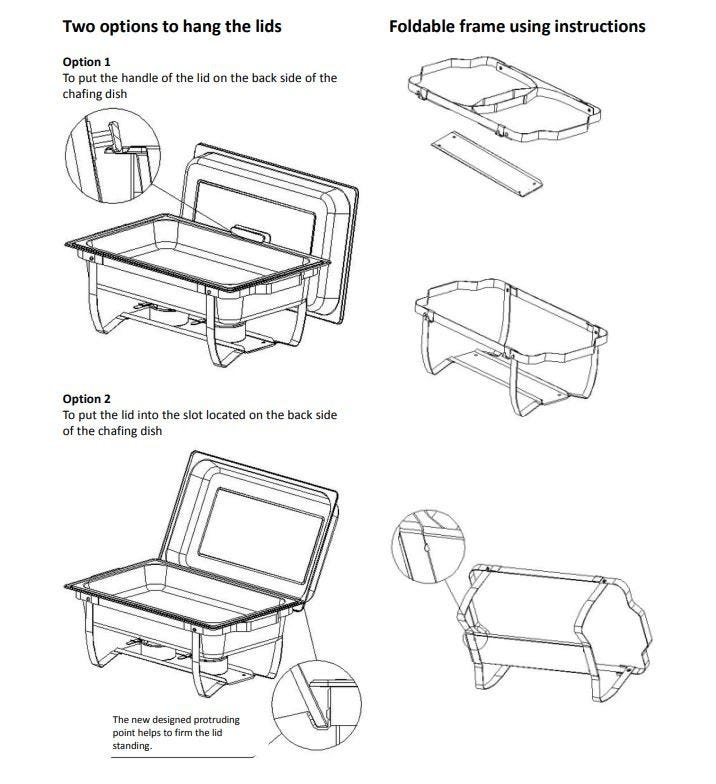 Two options to hang the lids

Option 1
To put the handle of the lid on the back side of the chafing dish

Option 2
To put the lid into the slot located on the back side of the chafing dish

The new designed protruding point helps to firm the lid standing.

Foldable frame using instructions