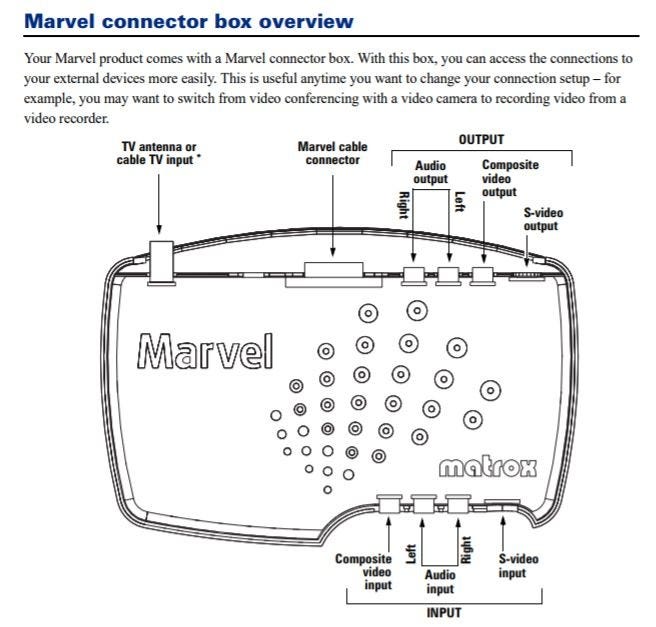 Marvel connector box overview

Your Marvel product comes with a Marvel connector box. With this box, you can access the connections to your external devices more easily. This is useful anytime you want to change your connection setup – for example, you may want to switch from video conferencing with a video camera to recording video from a video recorder.

TV antenna or cable TV input *

Marvel cable connector

OUTPUT

Audio output

Right

Left

Composite video output

S-video output

Marvel

matrox

Composite video input

Left

Audio input

Right

S-video input

INPUT