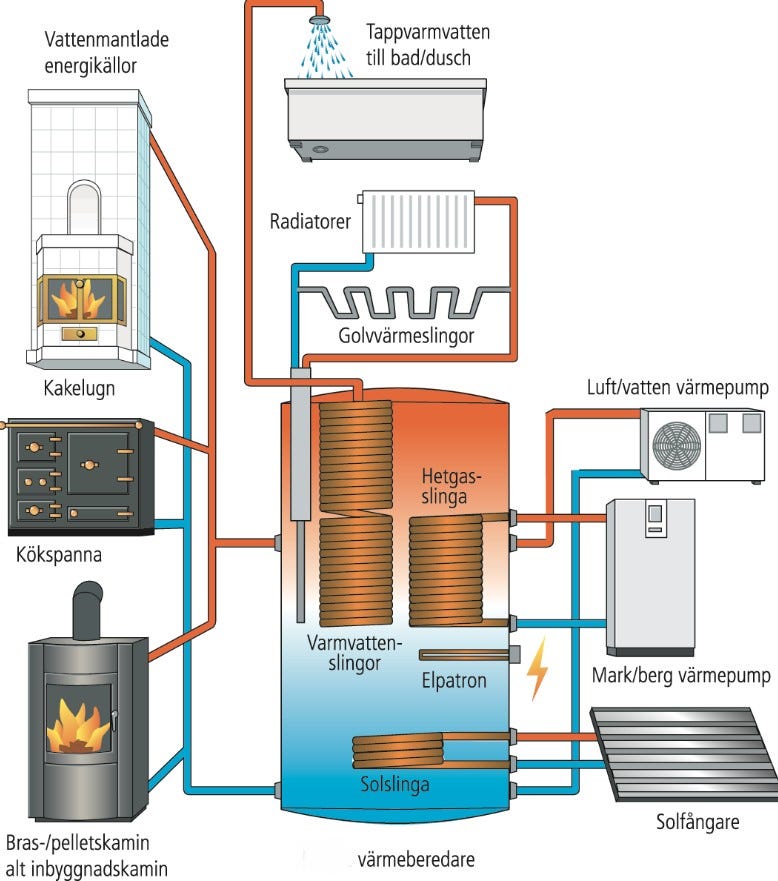 Vattenmantlade energikällor

Tappvarmvatten till bad/dusch

Radiatorer

Golvvärmeslingor

Kakelugn

Luft/vatten värmepump

Hetgasslinga

Kökspanna

Varmvattenslingor

Elpatron

Mark/berg värmepump

Solslinga

Solfångare

Bras-/pelletskamin alt inbyggnadskamin

värmeberedare