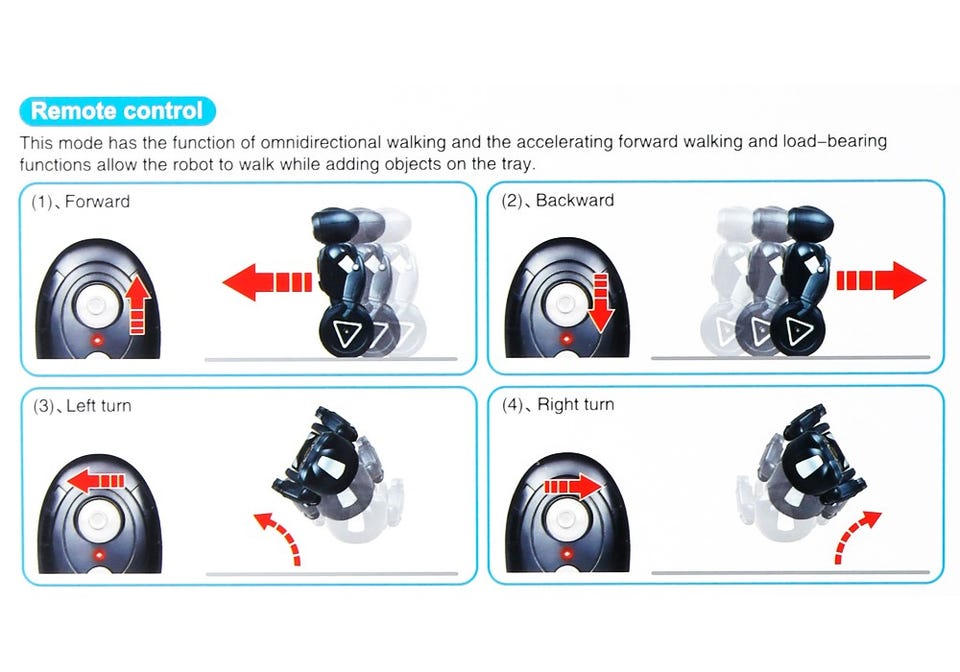 Remote control

This mode has the function of omnidirectional walking and the accelerating forward walking and load-bearing functions allow the robot to walk while adding objects on the tray.

(1)、Forward

(2)、Backward

(3)、Left turn

(4)、Right turn