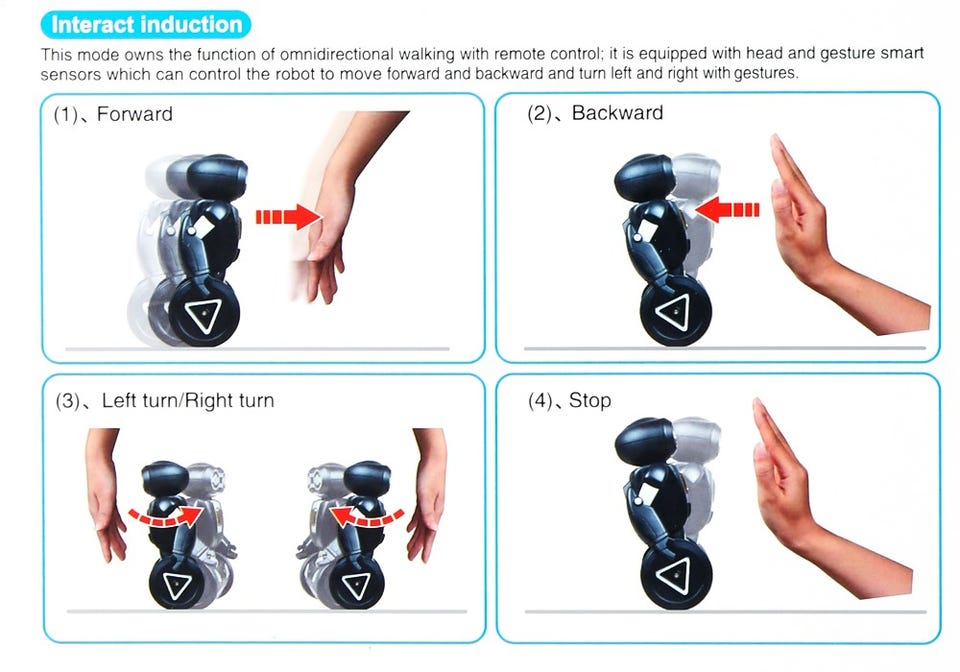 Interact induction

This mode owns the function of omnidirectional walking with remote control; it is equipped with head and gesture smart sensors which can control the robot to move forward and backward and turn left and right with gestures.

(1)、Forward

(2)、Backward

(3)、Left turn/Right turn

(4)、Stop