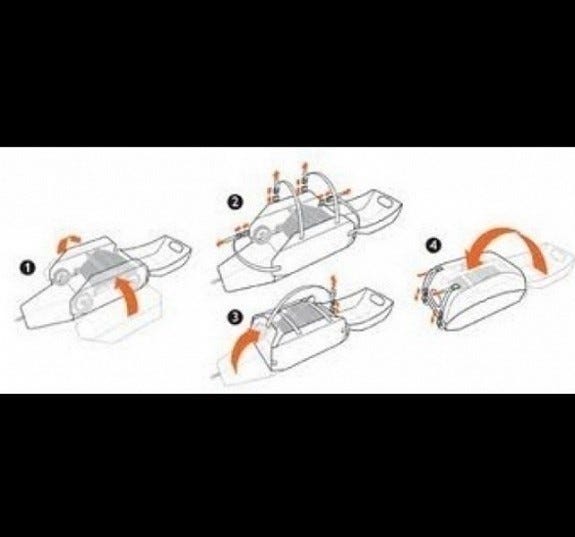 1

2

3

4