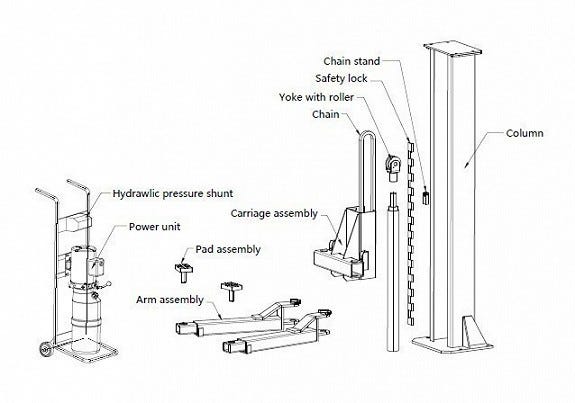 Chain stand
Safety lock
Yoke with roller
Chain
Column
Hydrawlic pressure shunt
Carriage assembly
Power unit
Pad assembly
Arm assembly