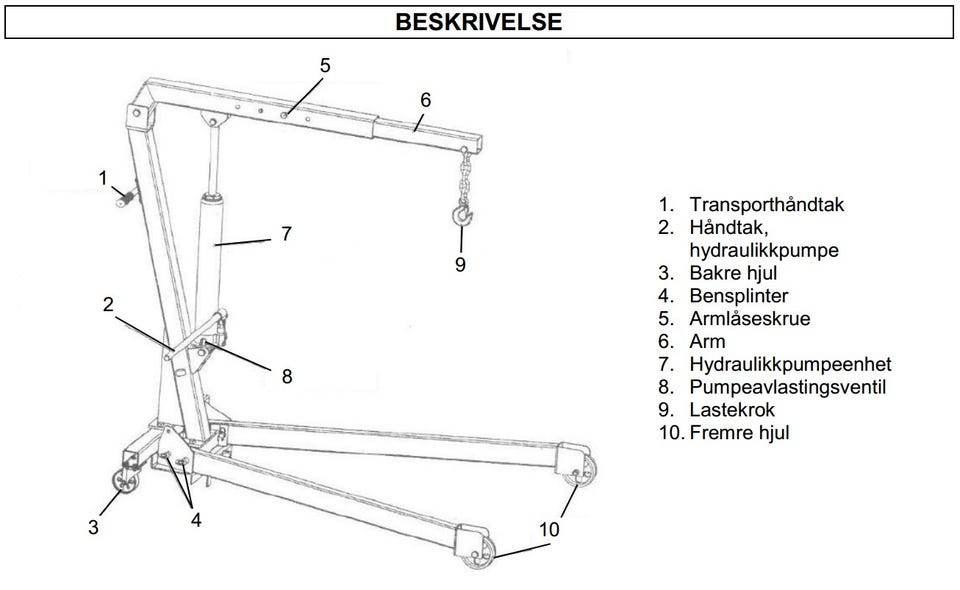 BESKRIVELSE

5
6
1
7
9
2
8
3
4
10

1. Transporthåndtak
2. Håndtak, hydraulikkpumpe
3. Bakre hjul
4. Bensplinter
5. Armlåseskrue
6. Arm
7. Hydraulikkpumpeenhet
8. Pumpeavlastingsventil
9. Lastekrok
10. Fremre hjul